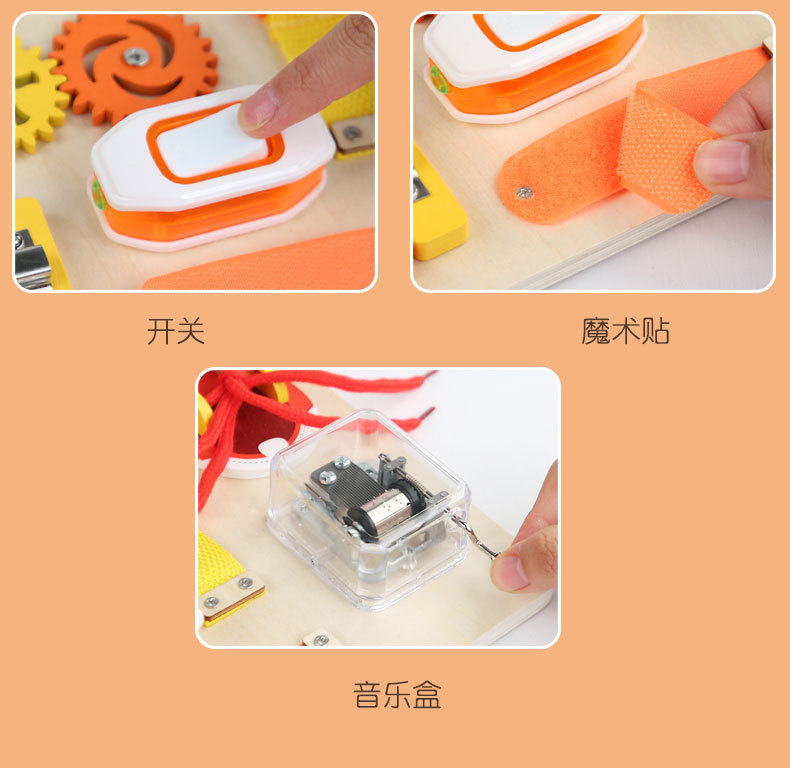 开关

魔术贴

音乐盒