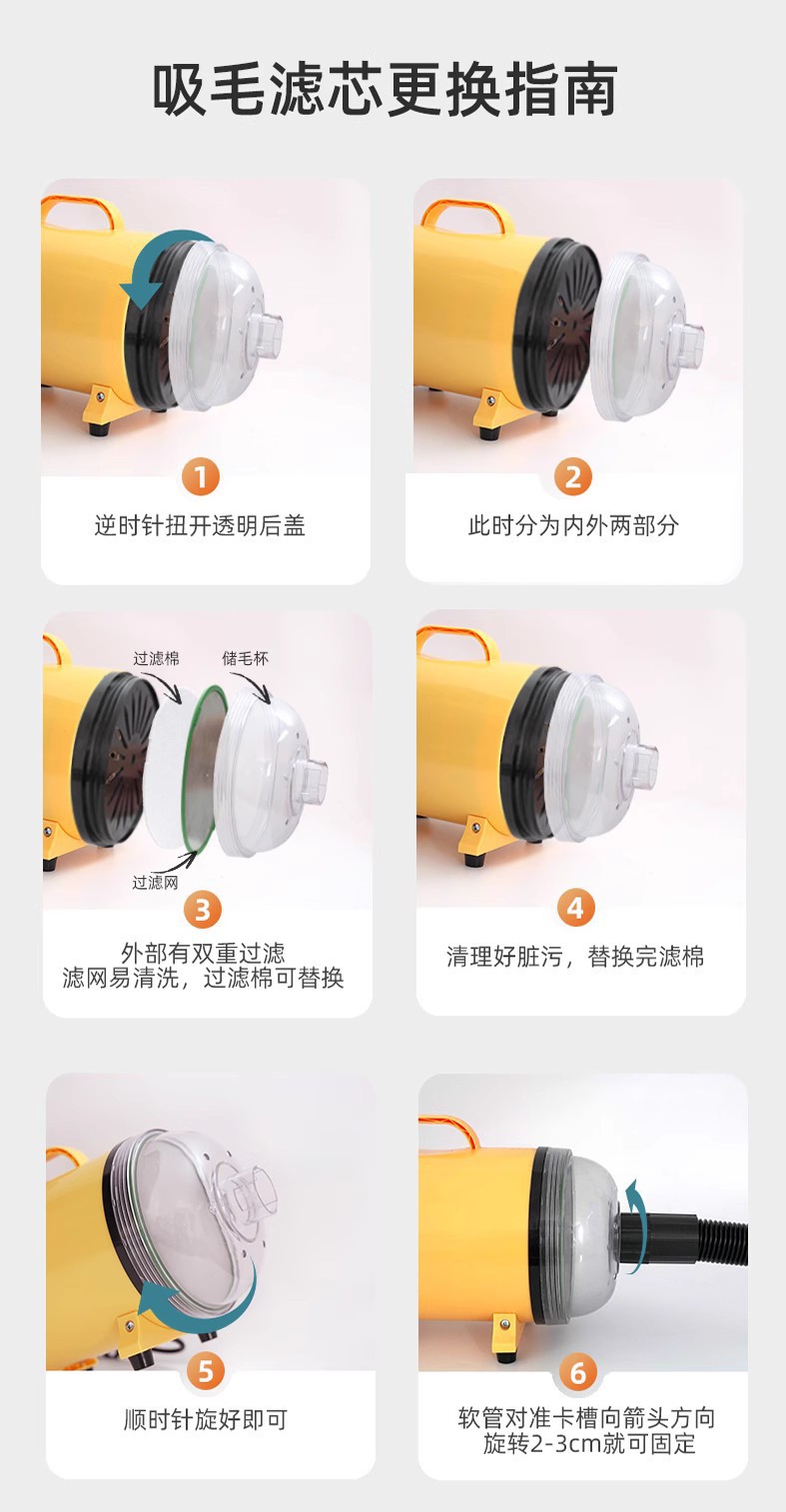 吸毛滤芯更换指南

1
逆时针扭开透明后盖

2
此时分为内外两部分

过滤棉
储毛杯
过滤网
3
外部有双重过滤
滤网易清洗，过滤棉可替换

4
清理好脏污，替换完滤棉

5
顺时针旋好即可

6
软管对准卡槽向箭头方向
旋转2-3cm就可固定