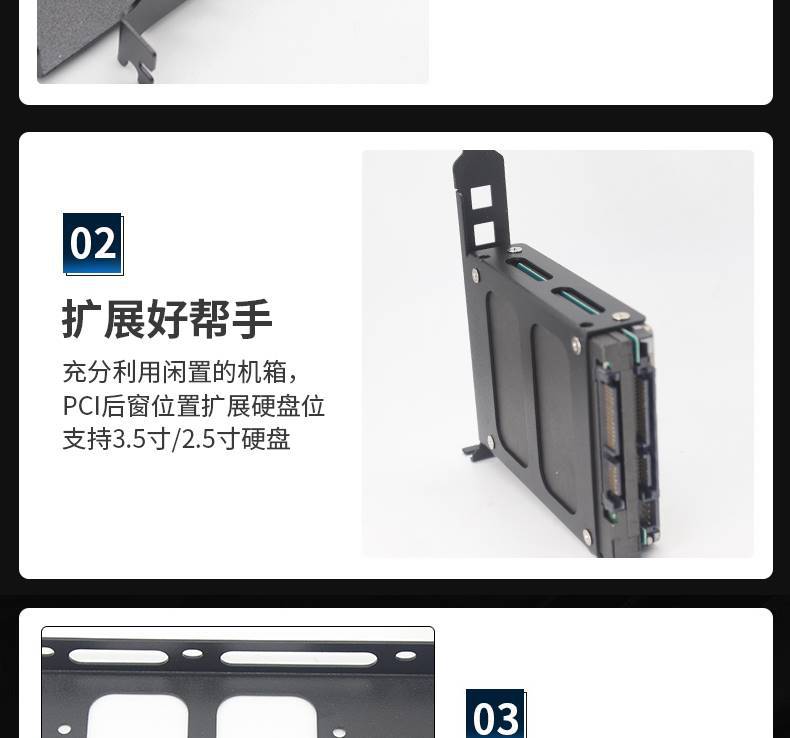 02

扩展好帮手

充分利用闲置的机箱，
PCI后窗位置扩展硬盘位
支持3.5寸/2.5寸硬盘

03