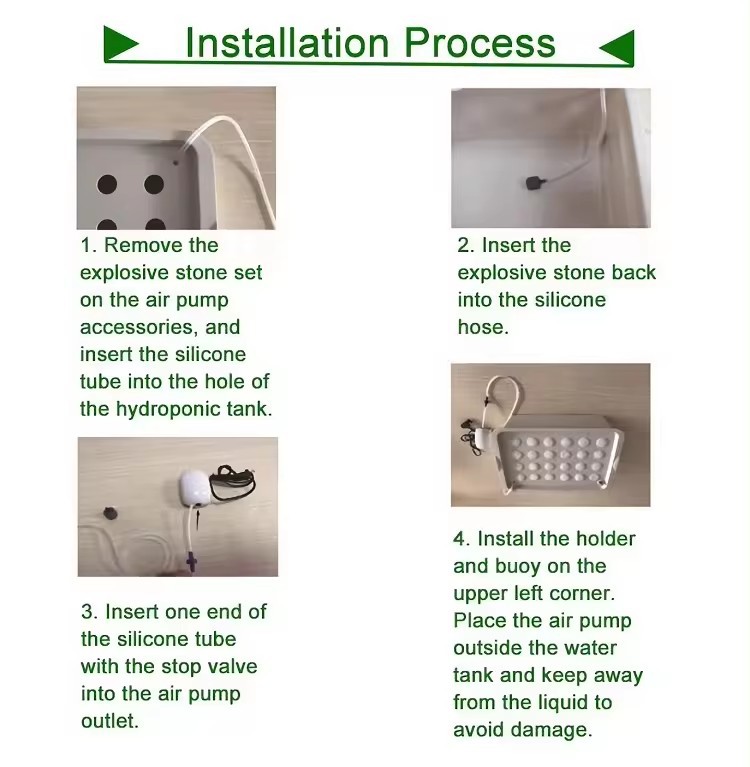 Installation Process

1. Remove the explosive stone set on the air pump accessories, and insert the silicone tube into the hole of the hydroponic tank.

2. Insert the explosive stone back into the silicone hose.

3. Insert one end of the silicone tube with the stop valve into the air pump outlet.

4. Install the holder and buoy on the upper left corner. Place the air pump outside the water tank and keep away from the liquid to avoid damage.