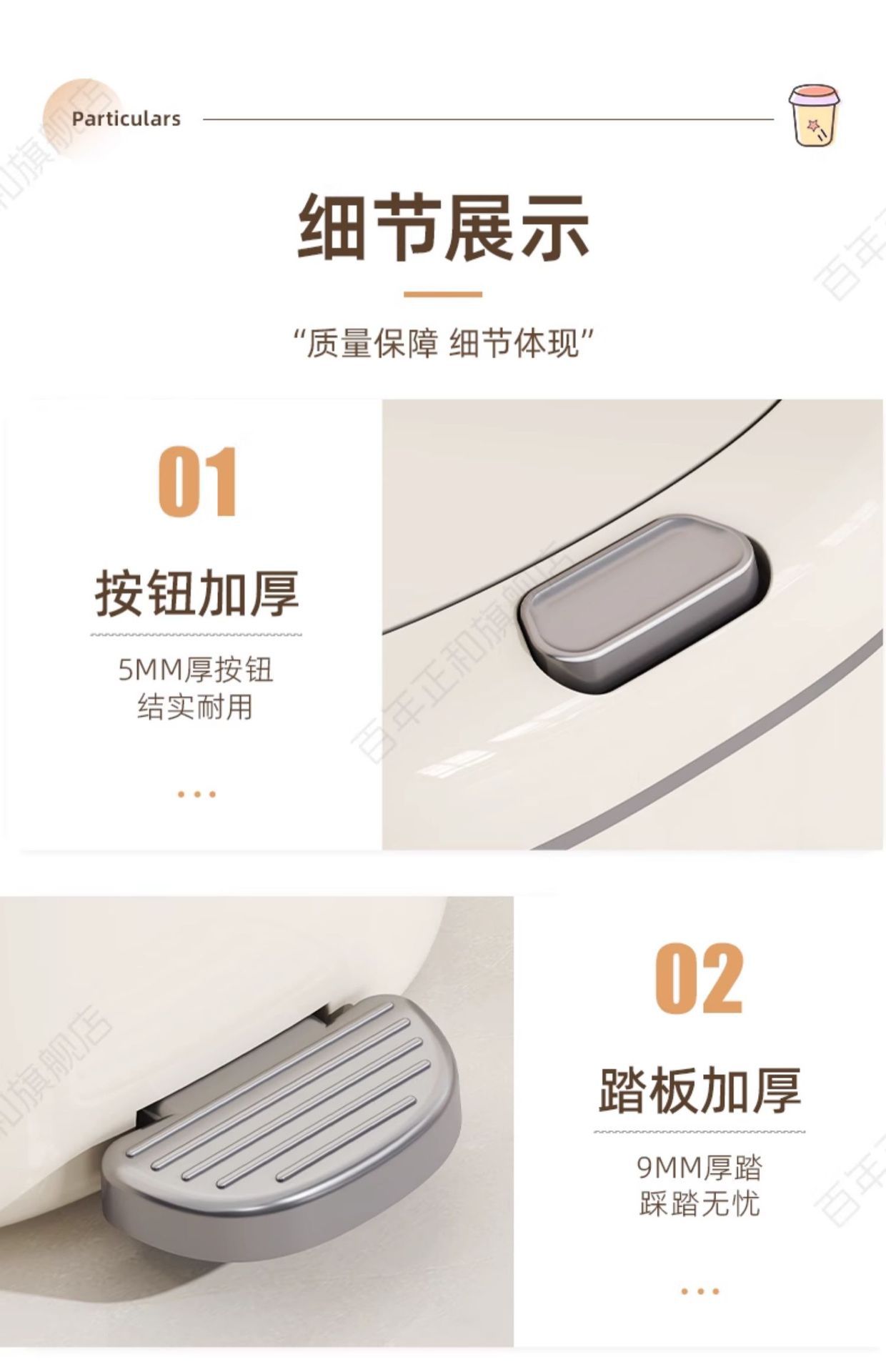 Particulars

细节展示

“质量保障 细节体现”

01

按钮加厚

5MM厚按钮
结实耐用

百年正和旗舰店

02

踏板加厚

9MM厚踏
踩踏无忧