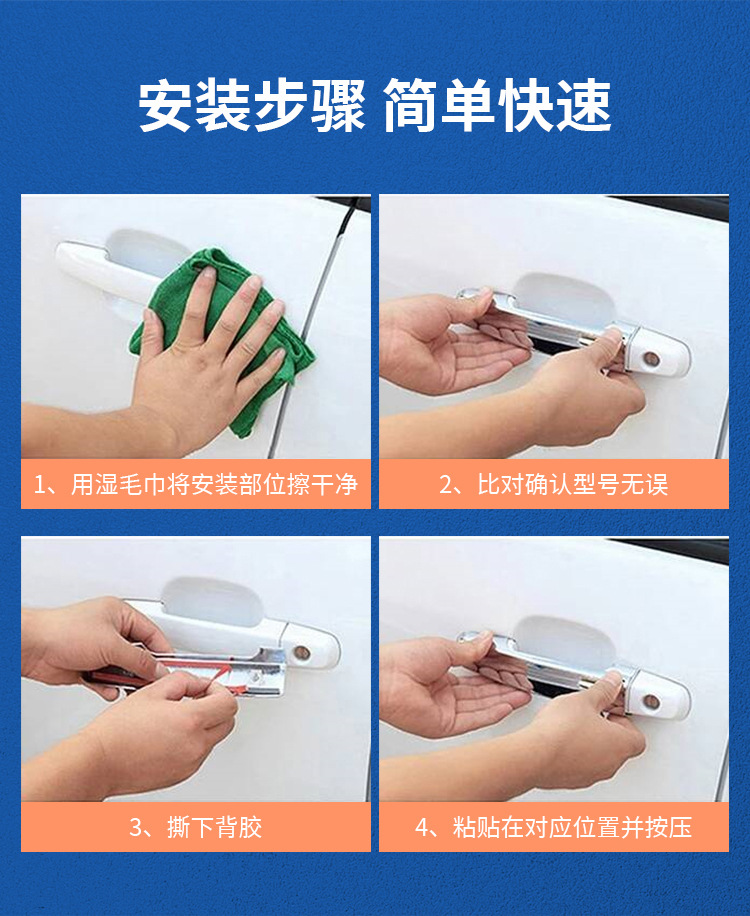 安装步骤 简单快速

1、用湿毛巾将安装部位擦干净

2、比对确认型号无误

3、撕下背胶

4、粘贴在对应位置并按压