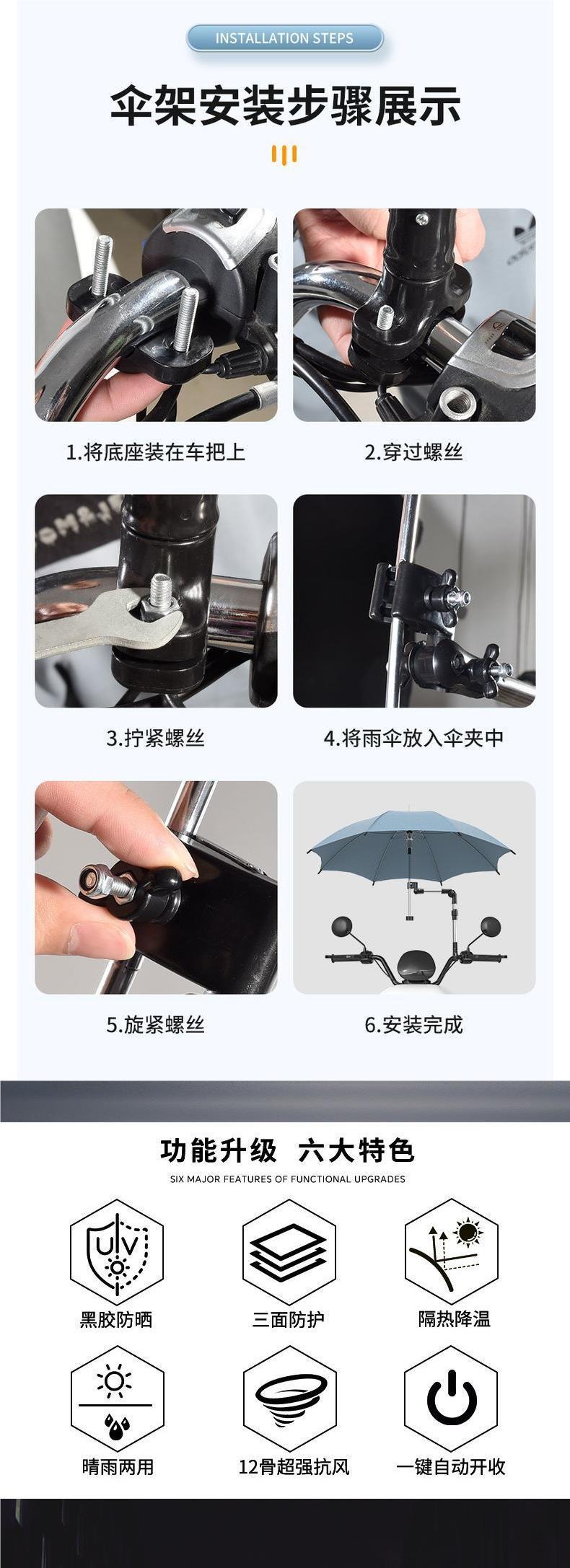 INSTALLATION STEPS

伞架安装步骤展示

1.将底座装在车把上

2.穿过螺丝

3.拧紧螺丝

4.将雨伞放入伞夹中

5.旋紧螺丝

6.安装完成

功能升级　六大特色

SIX MAJOR FEATURES OF FUNCTIONAL UPGRADES

UV

黑胶防晒

三面防护

隔热降温

晴雨两用

12骨超强抗风

一键自动开收