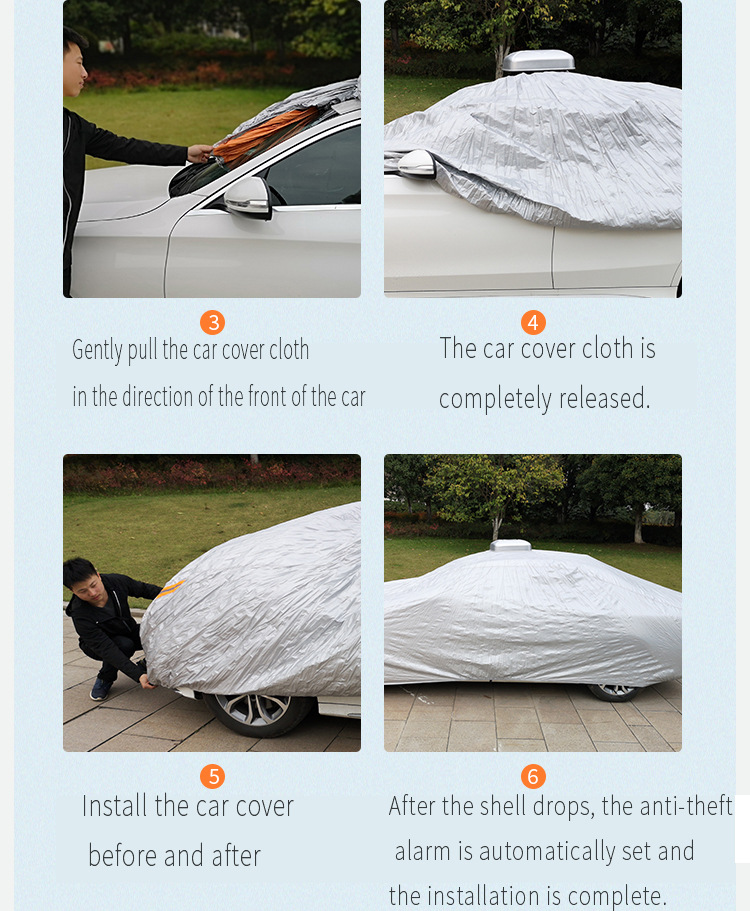 3

Gently pull the car cover cloth in the direction of the front of the car

4

The car cover cloth is completely released.

5

Install the car cover before and after

6

After the shell drops, the anti-theft alarm is automatically set and the installation is complete.