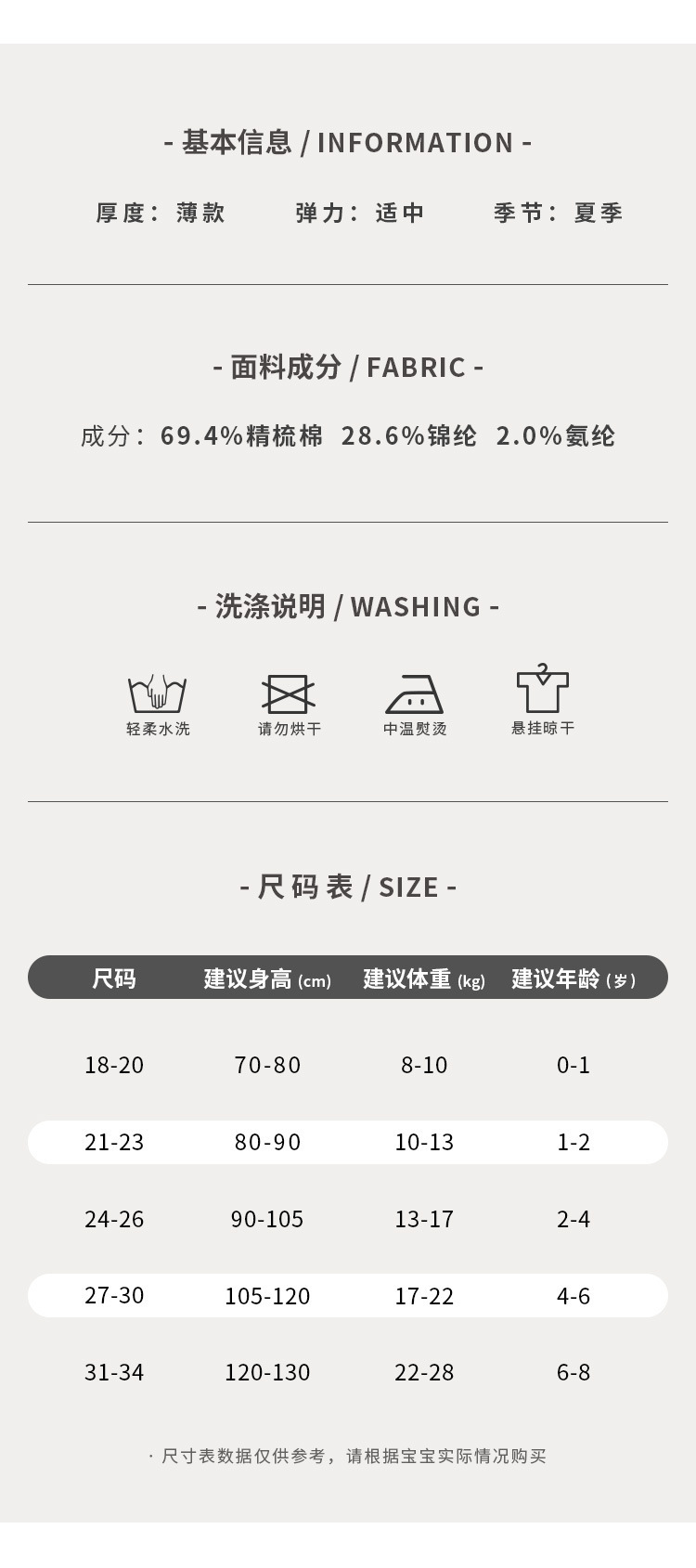 - 基本信息 / INFORMATION -

厚度：薄款 弹力：适中 季节：夏季

- 面料成分 / FABRIC -

成分：69.4%精梳棉 28.6%锦纶 2.0%氨纶

- 洗涤说明 / WASHING -

轻柔水洗 请勿烘干 中温熨烫 悬挂晾干

- 尺码表 / SIZE -

| 尺码 | 建议身高 (cm) | 建议体重 (kg) | 建议年龄 (岁) |
|---|---|---|---|
| 18-20 | 70-80 | 8-10 | 0-1 |
| 21-23 | 80-90 | 10-13 | 1-2 |
| 24-26 | 90-105 | 13-17 | 2-4 |
| 27-30 | 105-120 | 17-22 | 4-6 |
| 31-34 | 120-130 | 22-28 | 6-8 |

· 尺寸表数据仅供参考，请根据宝宝实际情况购买