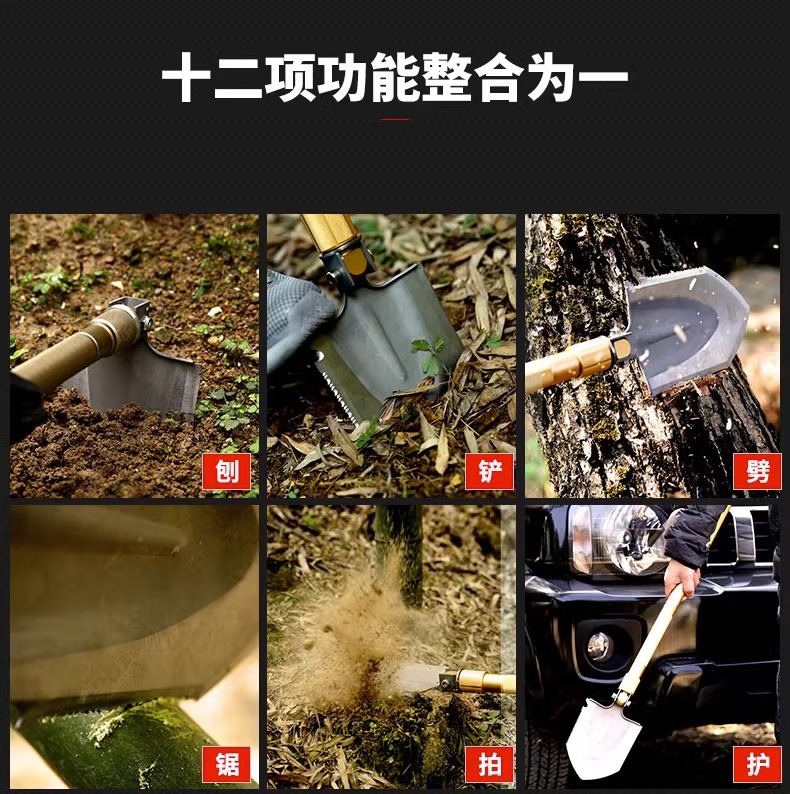 十二项功能整合为一

刨

铲

劈

锯

拍

护