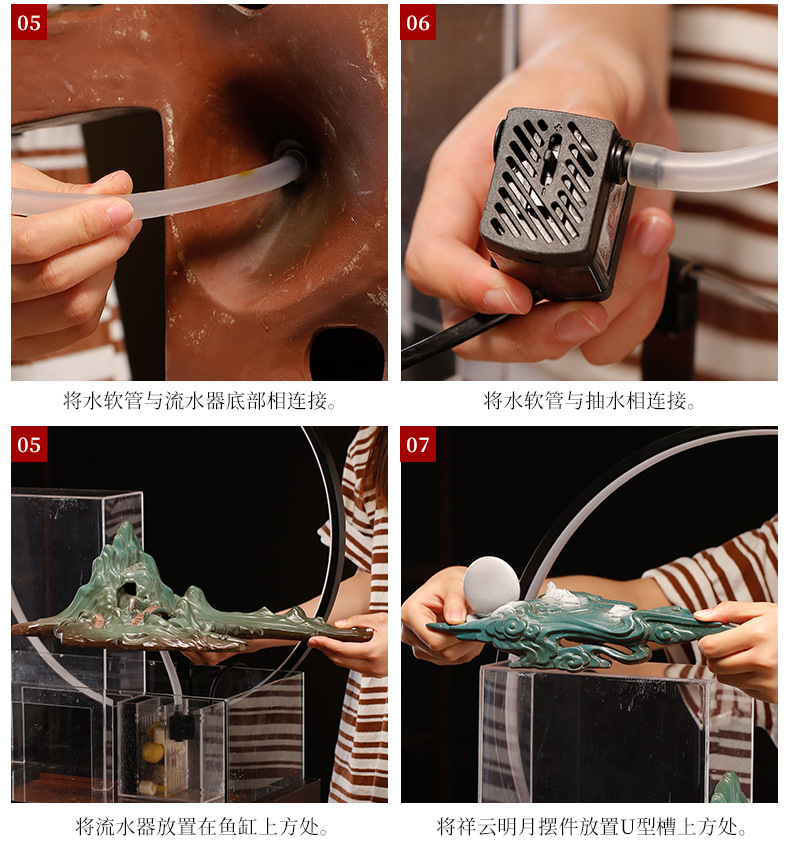 05

将水软管与流水器底部相连接。

06

将水软管与抽水相连接。

05

将流水器放置在鱼缸上方处。

07

将祥云明月摆件放置U型槽上方处。