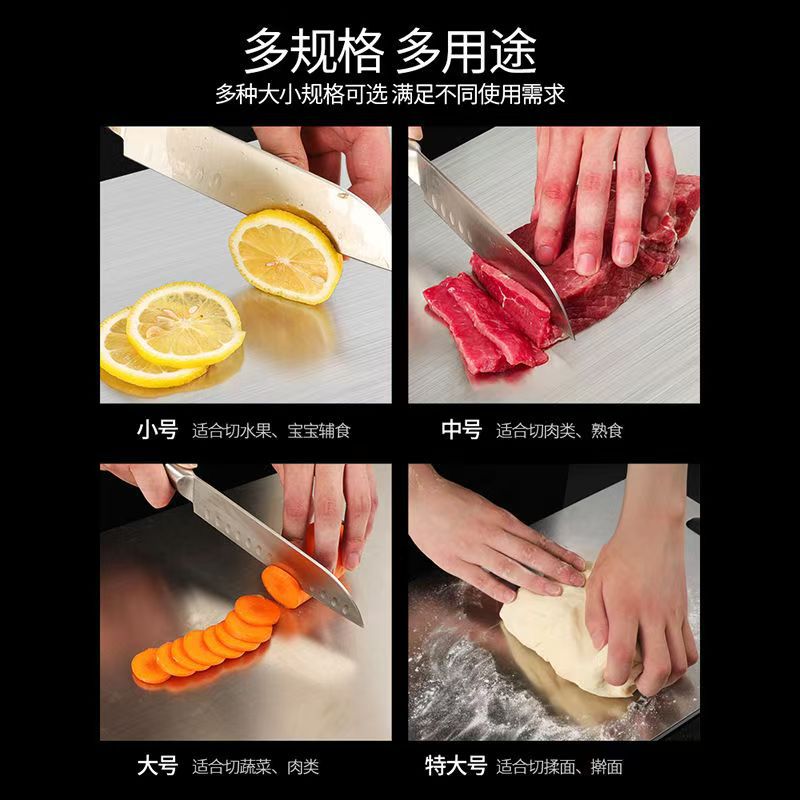 多规格 多用途
多种大小规格可选 满足不同使用需求

小号 适合切水果、宝宝辅食

中号 适合切肉类、熟食

大号 适合切蔬菜、肉类

特大号 适合切揉面、擀面