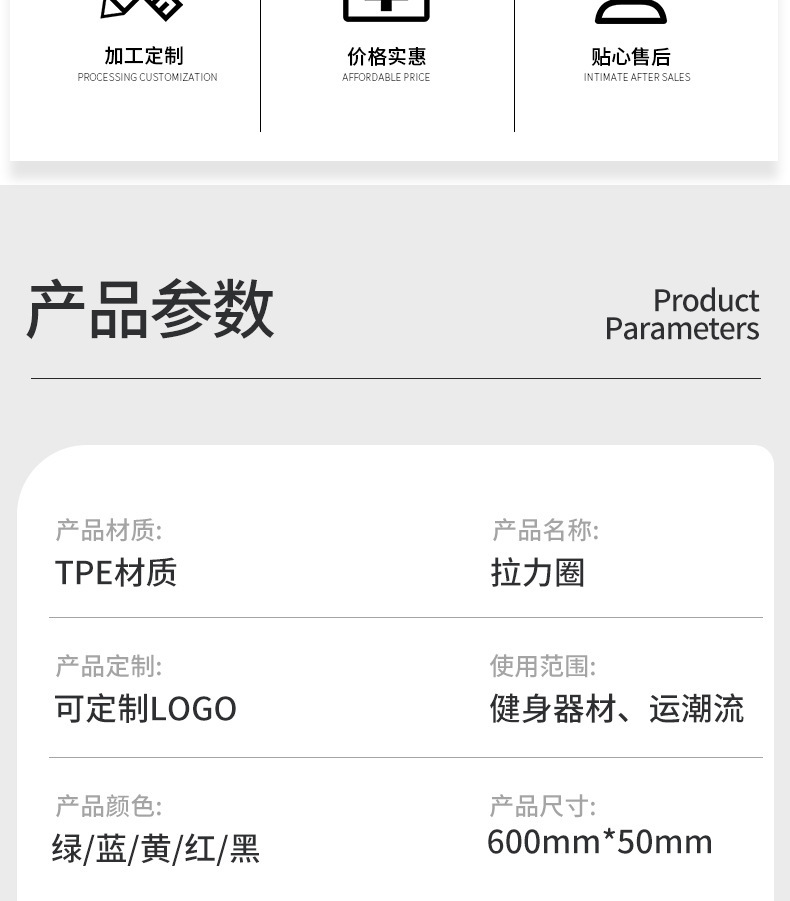 加工定制
PROCESSING CUSTOMIZATION

价格实惠
AFFORDABLE PRICE

贴心售后
INTIMATE AFTER SALES

产品参数

Product
Parameters

产品材质:
TPE材质

产品名称:
拉力圈

产品定制:
可定制LOGO

使用范围:
健身器材、运潮流

产品颜色:
绿/蓝/黄/红/黑

产品尺寸:
600mm*50mm