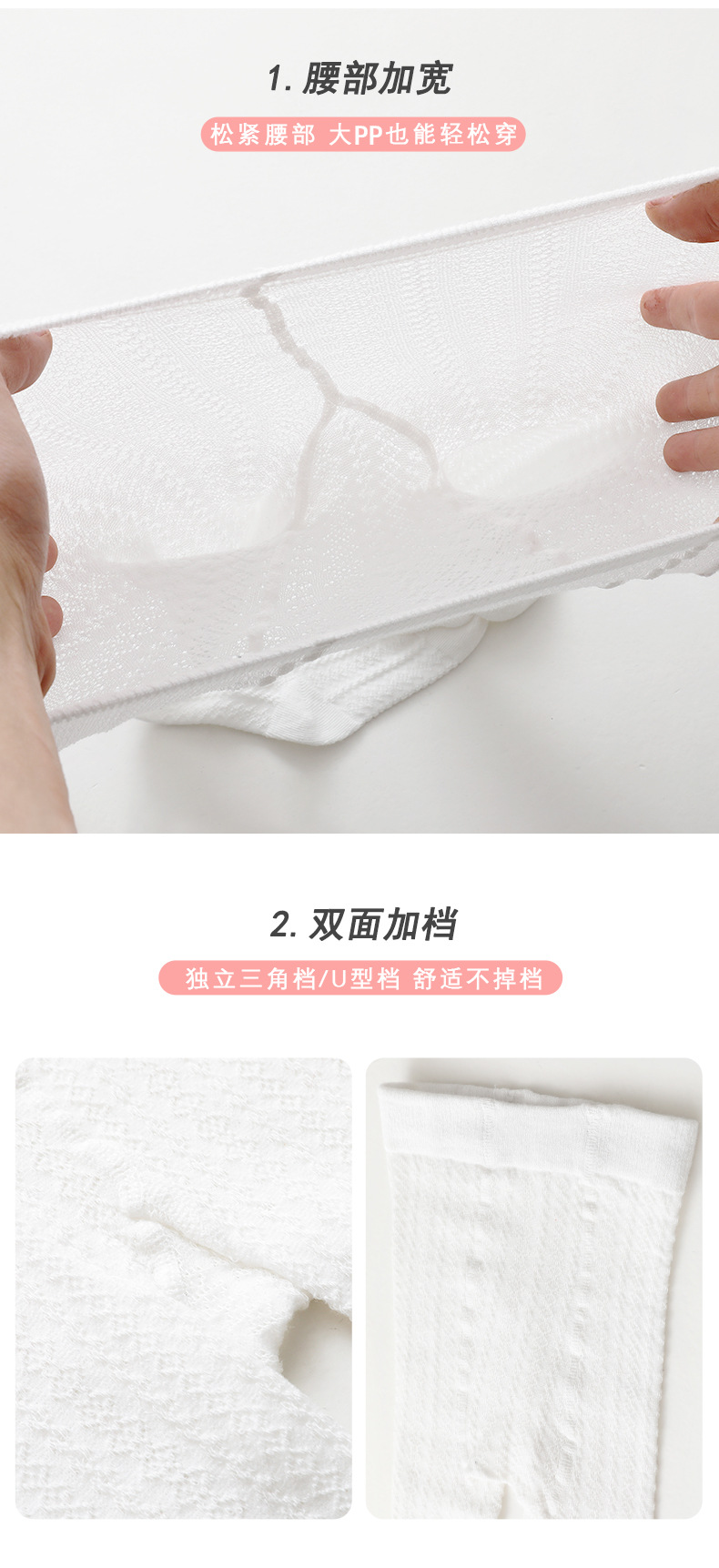 1. 腰部加宽

松紧腰部 大PP也能轻松穿

2. 双面加档

独立三角档/U型档 舒适不掉档