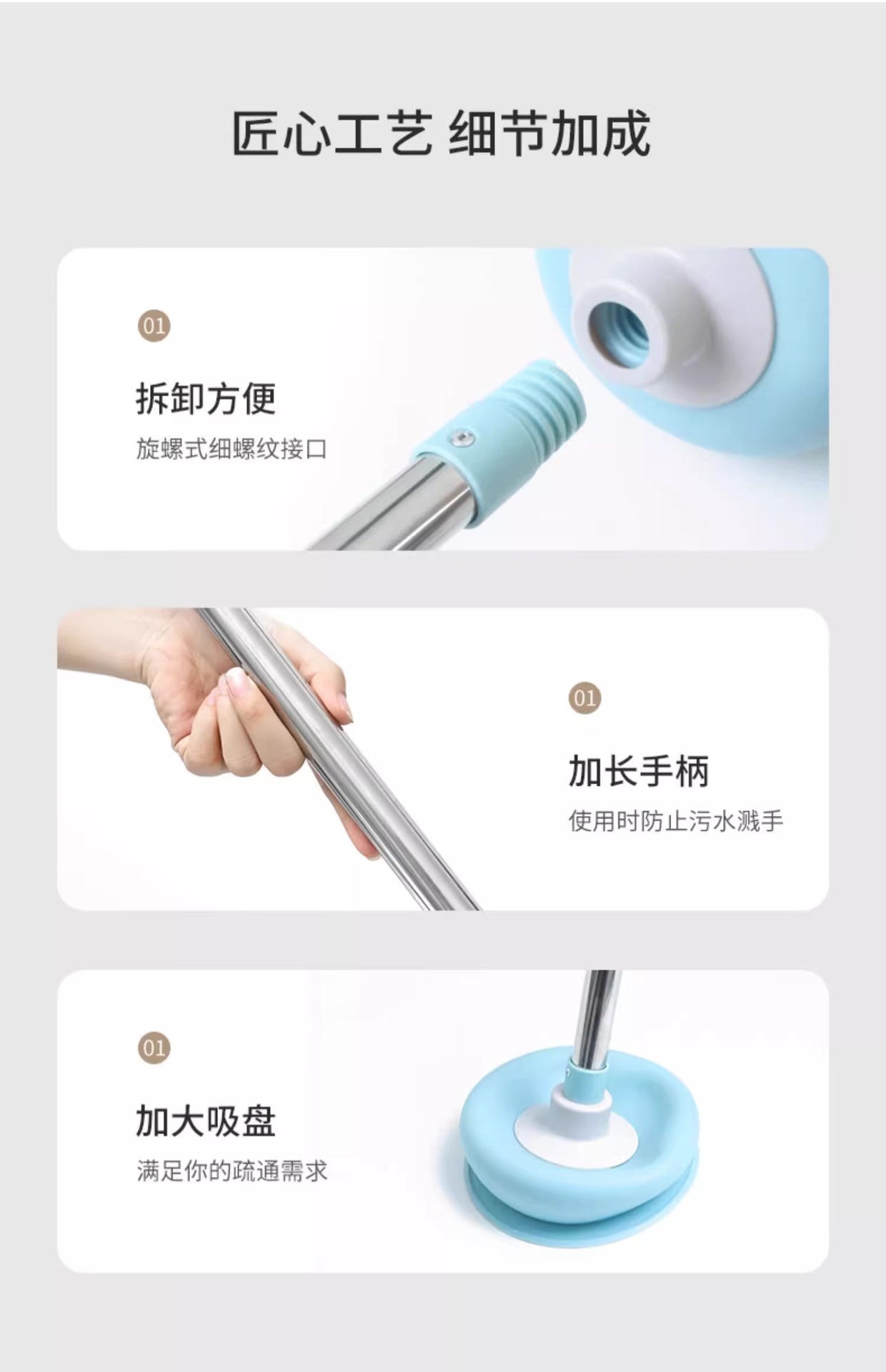 匠心工艺 细节加成

01

拆卸方便

旋螺式细螺纹接口

01

加长手柄

使用时防止污水溅手

01

加大吸盘

满足你的疏通需求