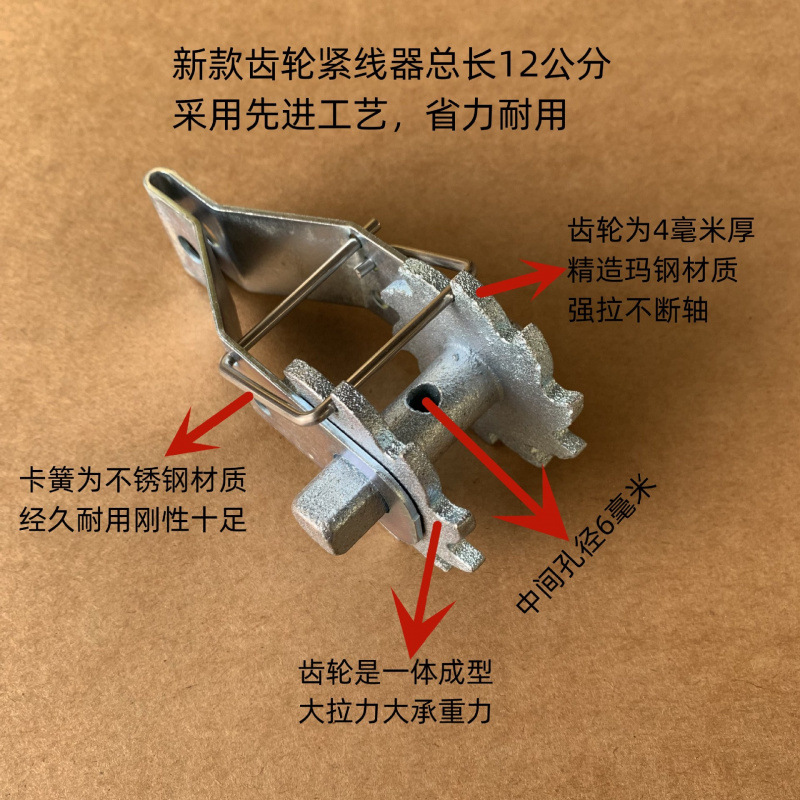 新款齿轮紧线器总长12公分
采用先进工艺，省力耐用

齿轮为4毫米厚
精造玛钢材质
强拉不断轴

卡簧为不锈钢材质
经久耐用刚性十足

中间孔径6毫米

齿轮是一体成型
大拉力大承重力