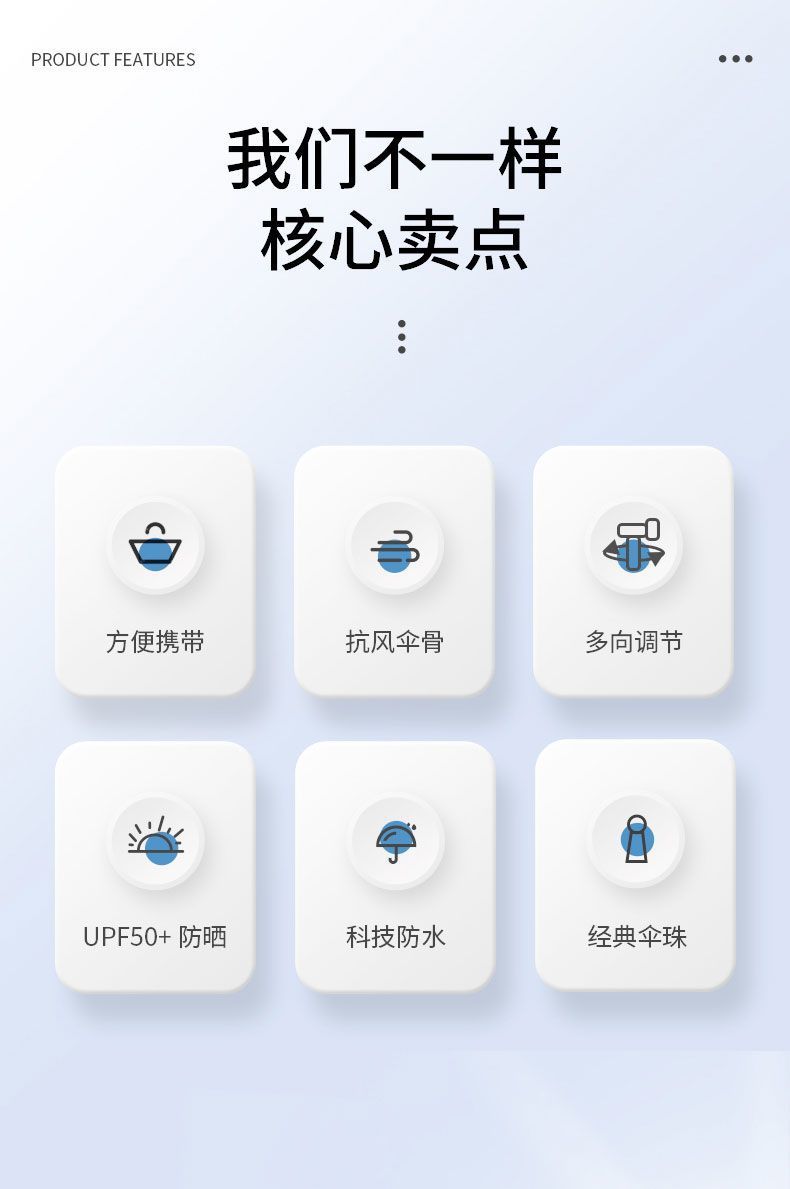 PRODUCT FEATURES

我们不一样
核心卖点

方便携带

抗风伞骨

多向调节

UPF50+ 防晒

科技防水

经典伞珠