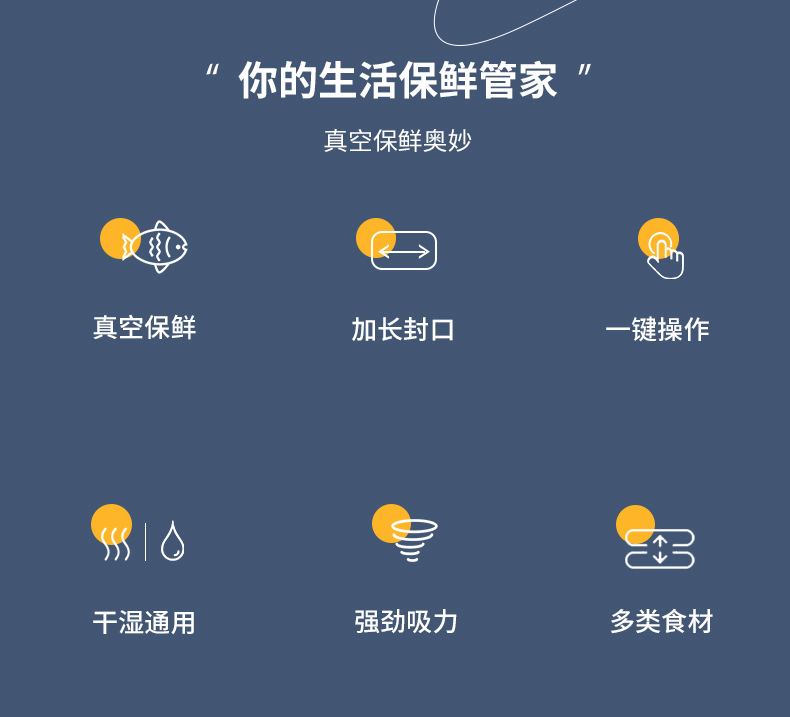 “你的生活保鲜管家”

真空保鲜奥妙

真空保鲜

加长封口

一键操作

干湿通用

强劲吸力

多类食材