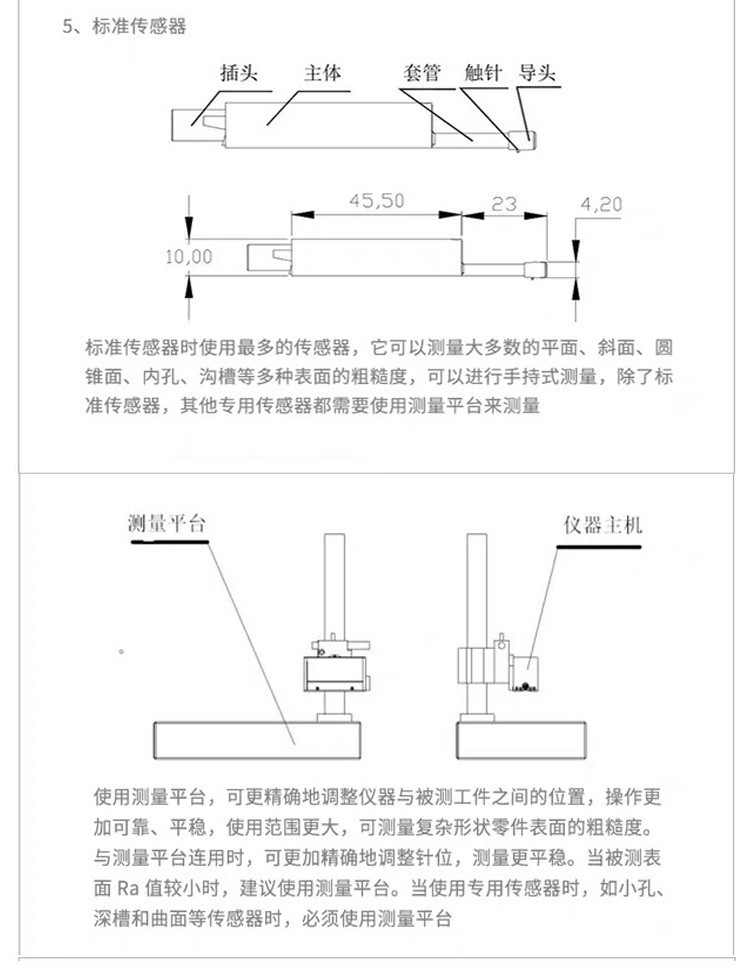 5、标准传感器

插头 主体 套管 触针 导头

45,50 23 4,20

10,00

标准传感器时使用最多的传感器，它可以测量大多数的平面、斜面、圆锥面、内孔、沟槽等多种表面的粗糙度，可以进行手持式测量，除了标准传感器，其他专用传感器都需要使用测量平台来测量

测量平台 仪器主机

使用测量平台，可更精确地调整仪器与被测工件之间的位置，操作更加可靠、平稳，使用范围更大，可测量复杂形状零件表面的粗糙度。与测量平台连用时，可更加精确地调整针位，测量更平稳。当被测表面 Ra 值较小时，建议使用测量平台。当使用专用传感器时，如小孔、深槽和曲面等传感器时，必须使用测量平台