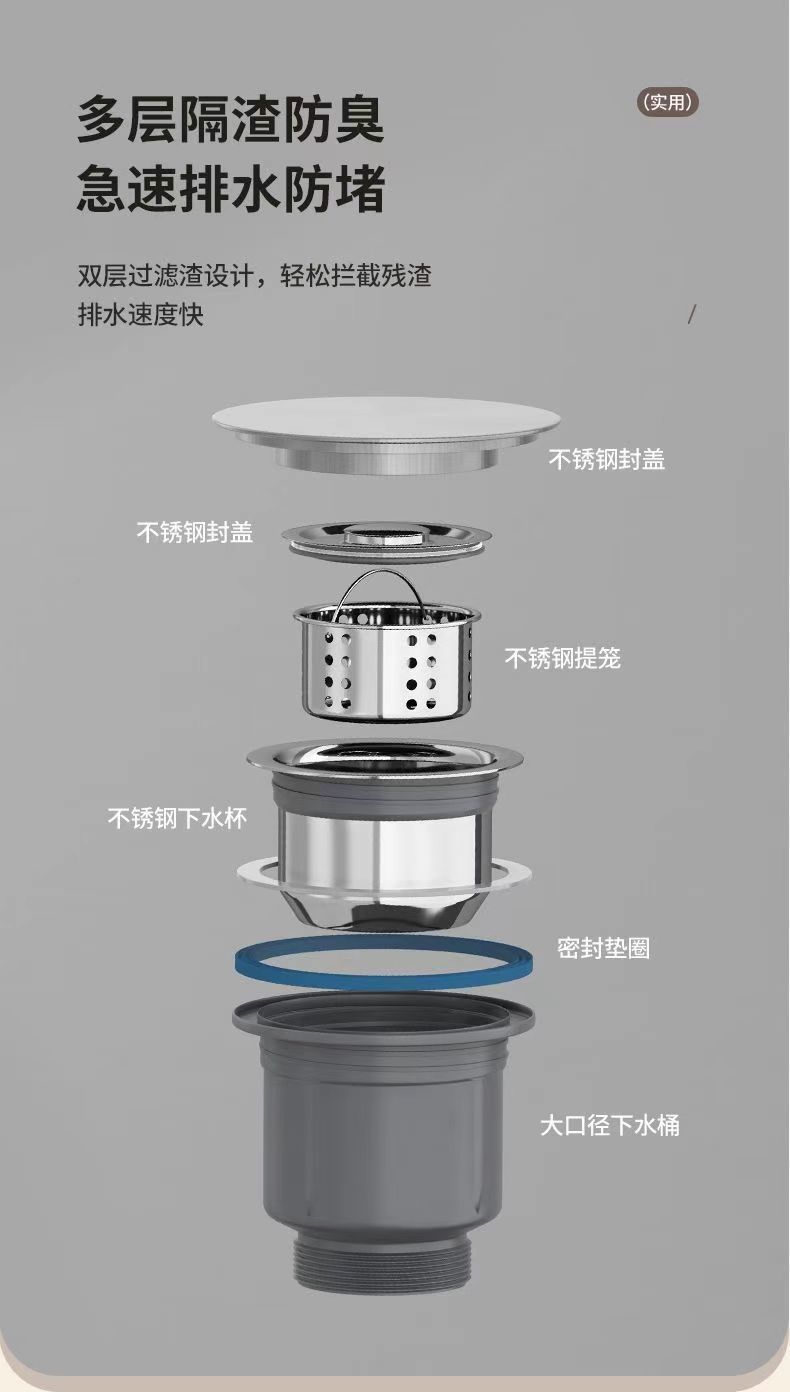 多层隔渣防臭
急速排水防堵

(实用)

双层过滤渣设计，轻松拦截残渣
排水速度快

/

不锈钢封盖

不锈钢封盖

不锈钢提笼

不锈钢下水杯

密封垫圈

大口径下水桶