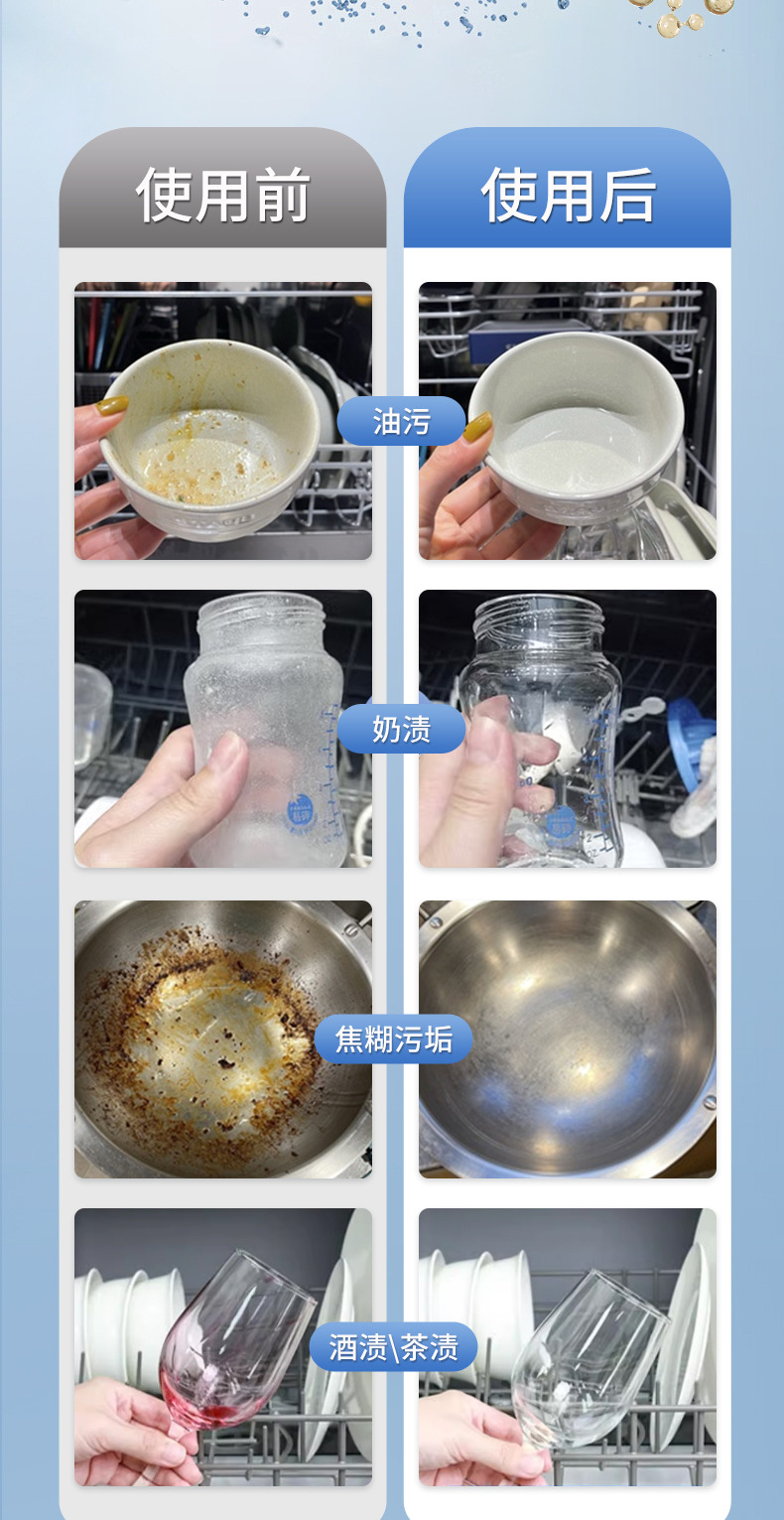 使用前

使用后

油污

奶渍

焦糊污垢

酒渍\茶渍