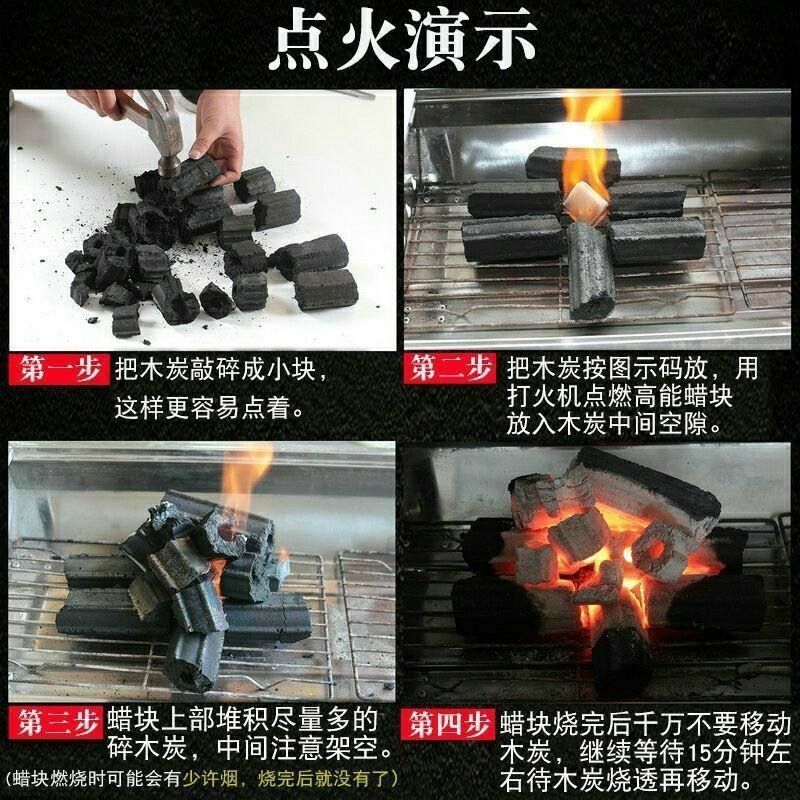 点火演示

第一步 把木炭敲碎成小块，这样更容易点着。

第二步 把木炭按图示码放，用打火机点燃高能蜡块放入木炭中间空隙。

第三步 蜡块上部堆积尽量多的碎木炭，中间注意架空。

（蜡块燃烧时可能会有少许烟，烧完后就没有了）

第四步 蜡块烧完后千万不要移动木炭，继续等待15分钟左右待木炭烧透再移动。