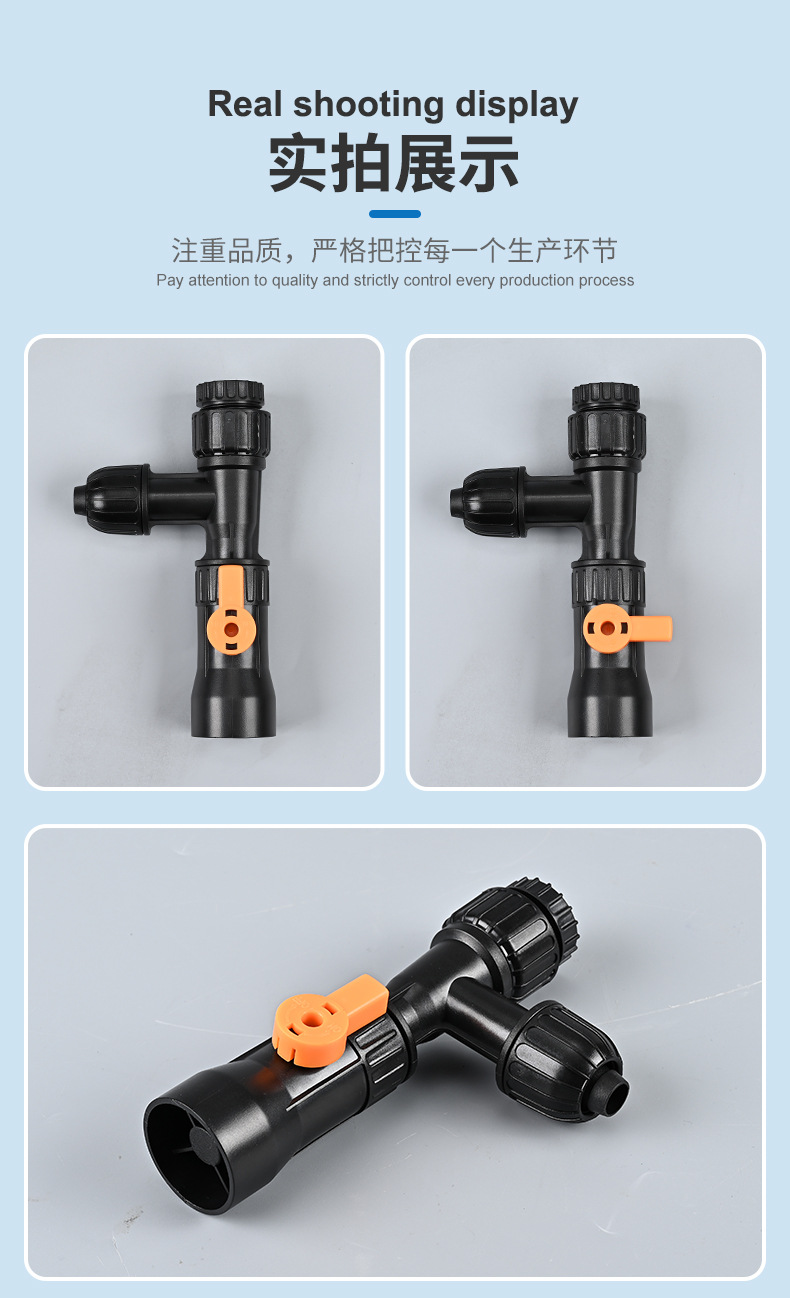 Real shooting display
实拍展示

注重品质，严格把控每一个生产环节
Pay attention to quality and strictly control every production process