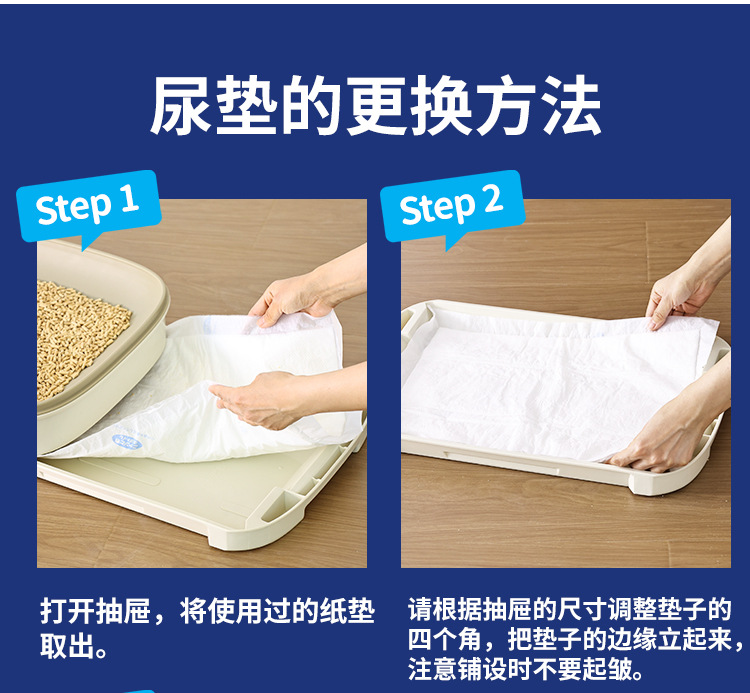 尿垫的更换方法

Step 1

打开抽屉，将使用过的纸垫取出。

Step 2

请根据抽屉的尺寸调整垫子的四个角，把垫子的边缘立起来，注意铺设时不要起皱。