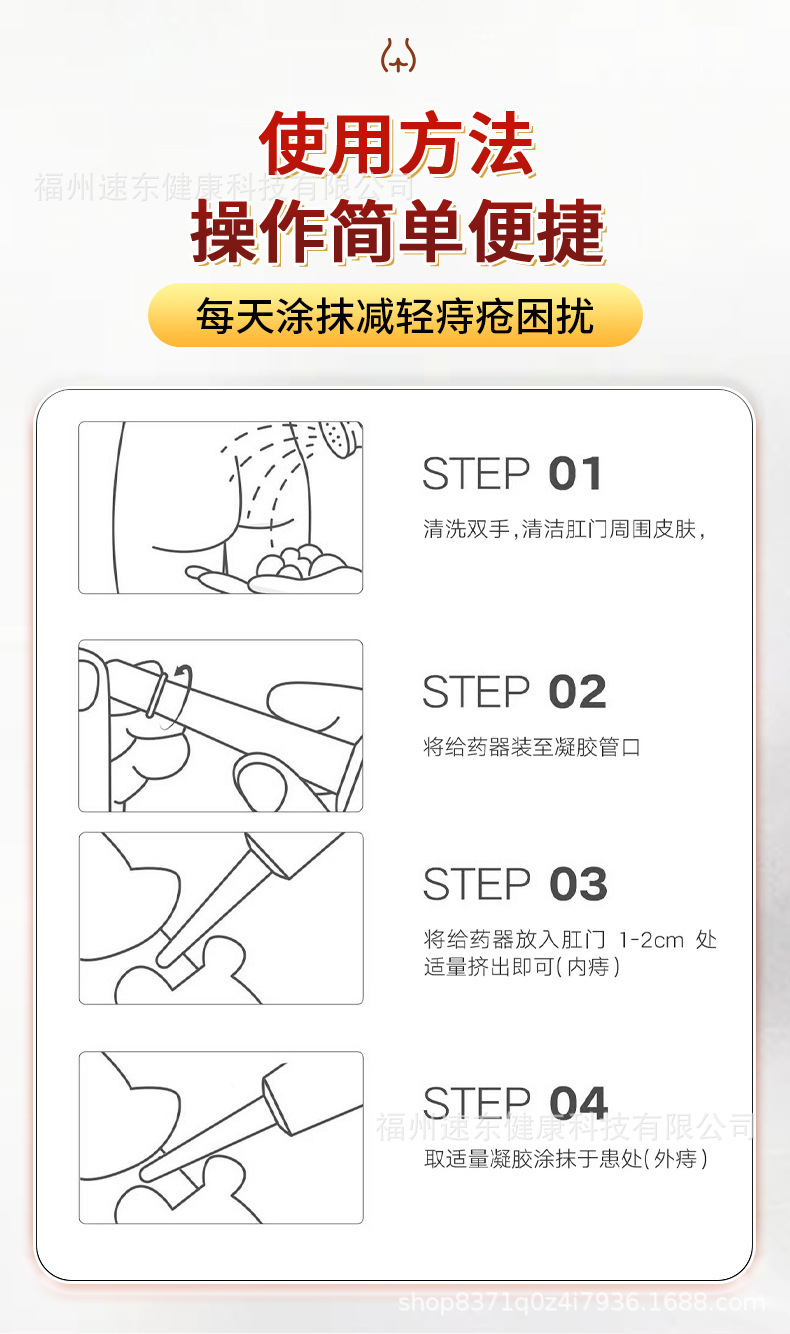 使用方法
福州速东健康科技有限公司
操作简单便捷

每天涂抹减轻痔疮困扰

STEP 01
清洗双手，清洁肛门周围皮肤，

STEP 02
将给药器装至凝胶管口

STEP 03
将给药器放入肛门 1-2cm 处适量挤出即可（内痔）

STEP 04
福州速东健康科技有限公司
取适量凝胶涂抹于患处（外痔）

shop8371q0z4i7936.1688.com