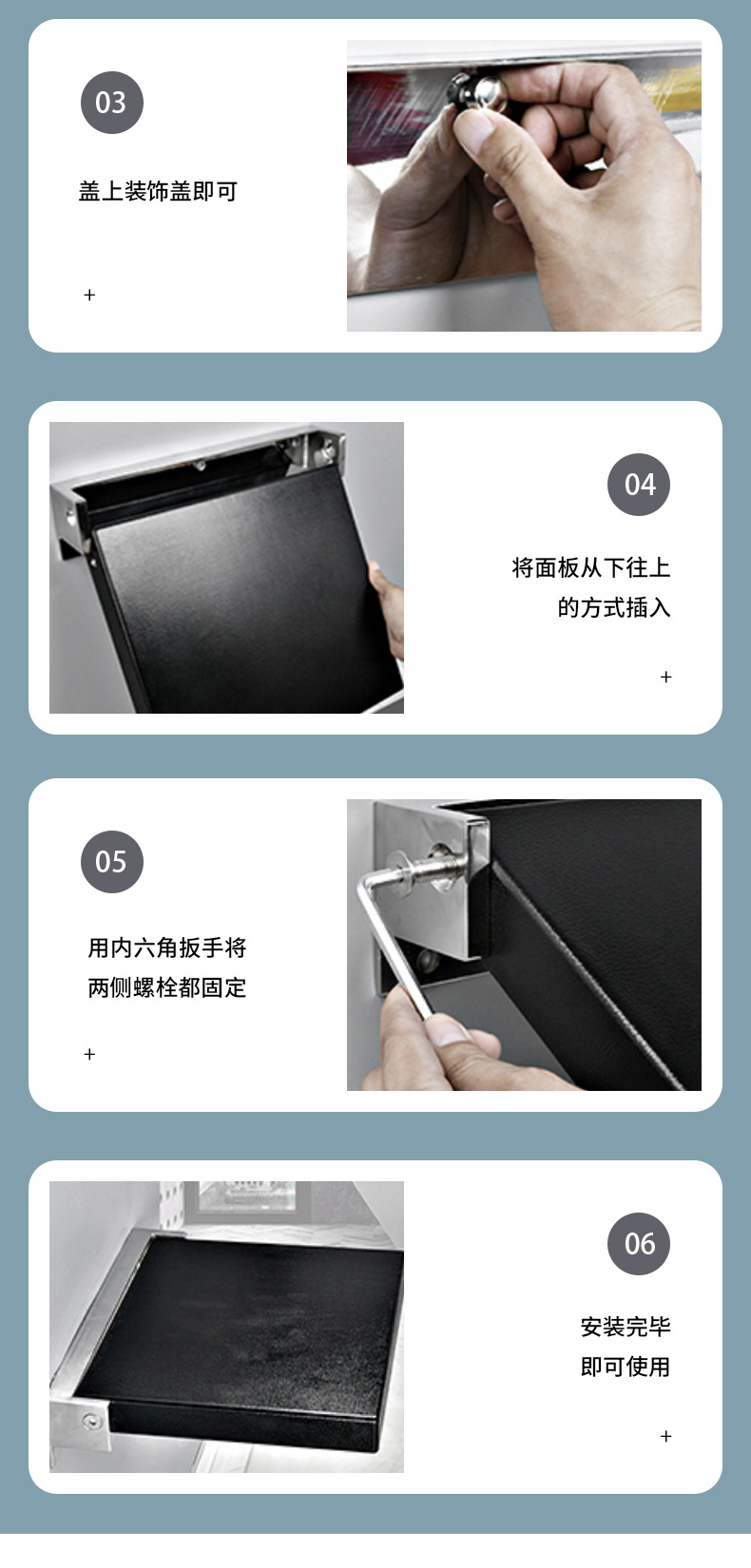 03

盖上装饰盖即可

+

04

将面板从下往上
的方式插入

+

05

用内六角扳手将
两侧螺栓都固定

+

06

安装完毕
即可使用

+