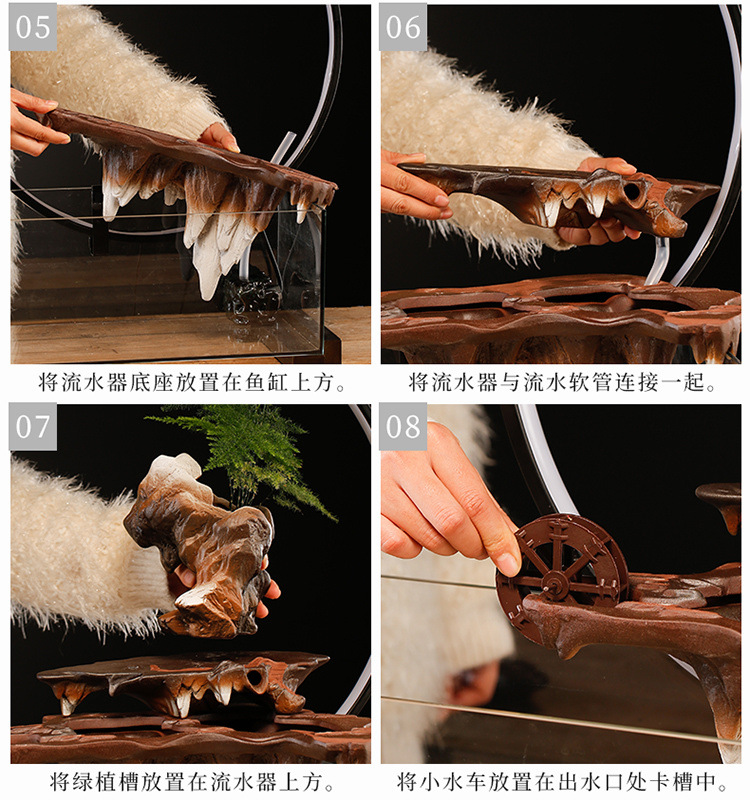 05

将流水器底座放置在鱼缸上方。

06

将流水器与流水软管连接一起。

07

将绿植槽放置在流水器上方。

08

将小水车放置在出水口处卡槽中。