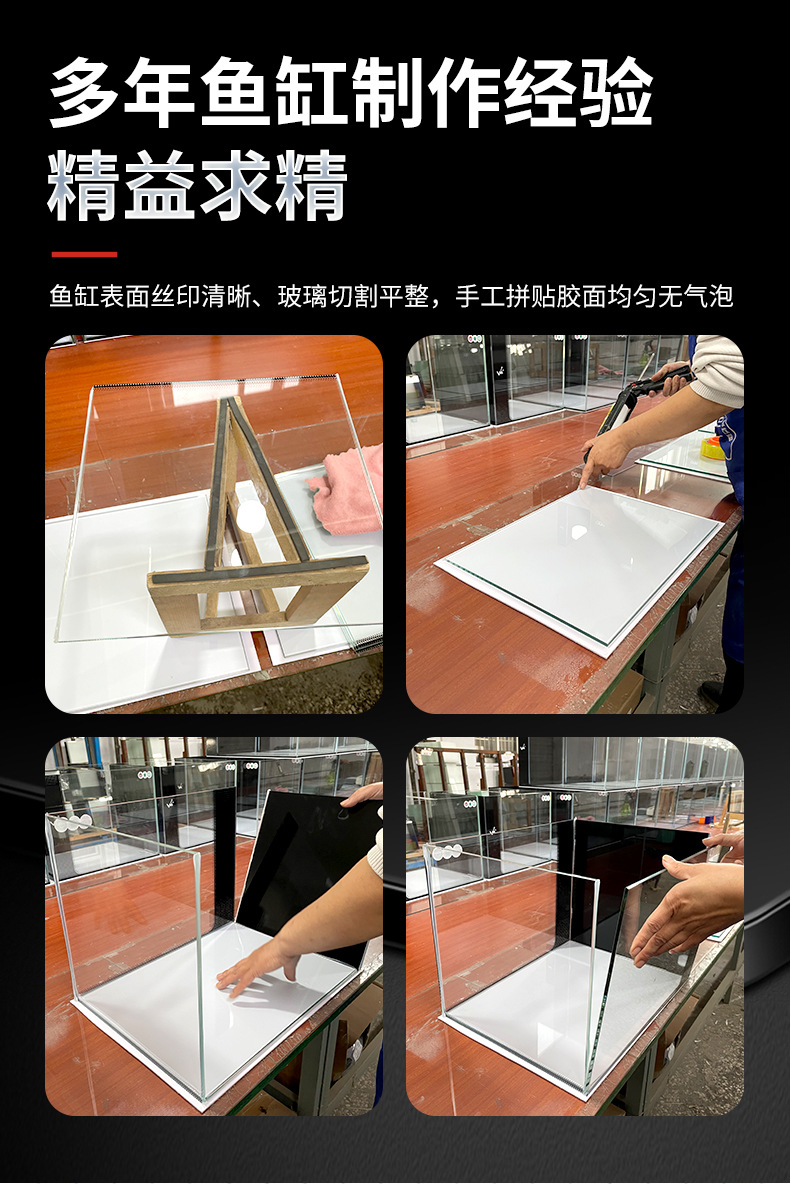 多年鱼缸制作经验
精益求精

鱼缸表面丝印清晰、玻璃切割平整，手工拼贴胶面均匀无气泡