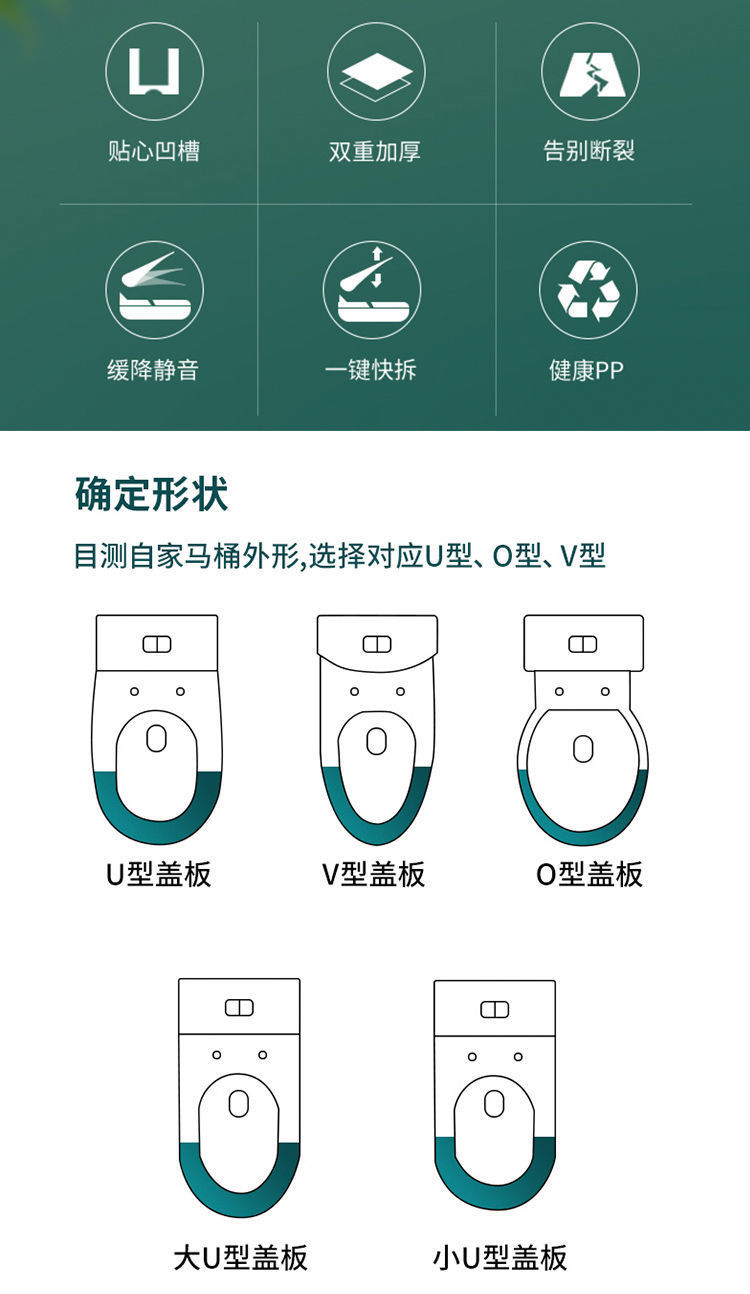 贴心凹槽

双重加厚

告别断裂

缓降静音

一键快拆

健康PP

确定形状

目测自家马桶外形,选择对应U型、O型、V型

U型盖板

V型盖板

O型盖板

大U型盖板

小U型盖板