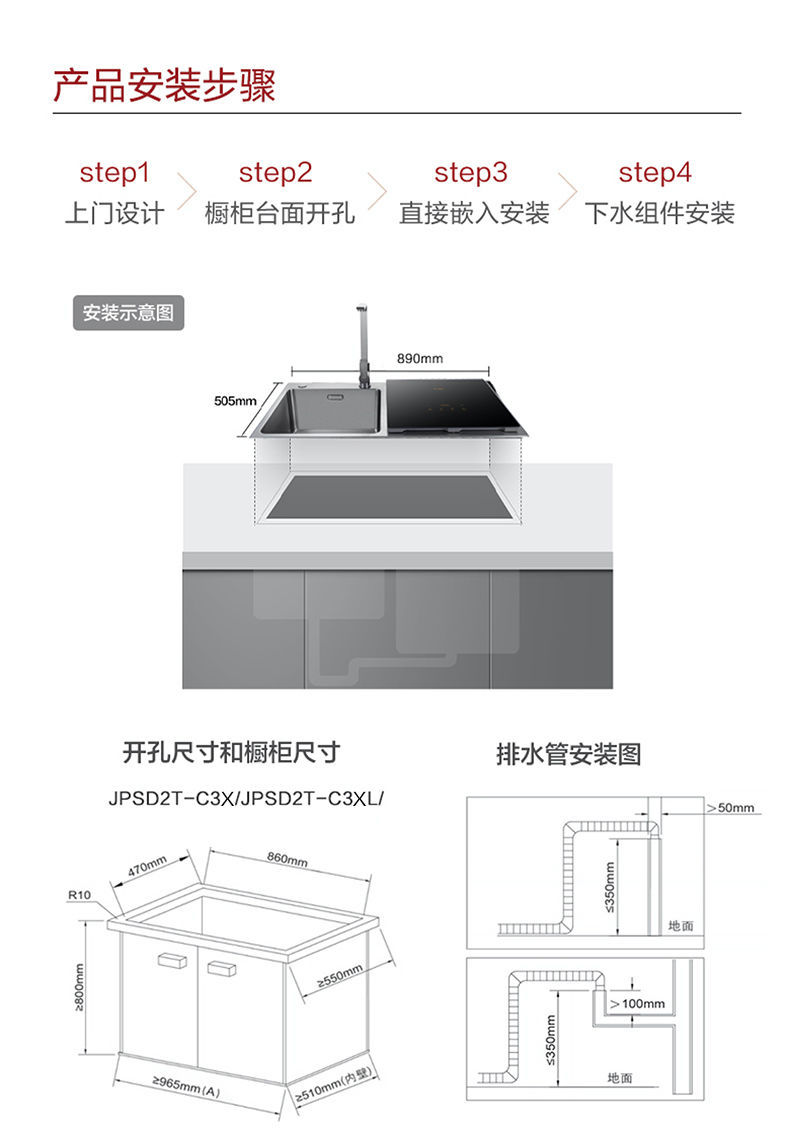 产品安装步骤

step1
上门设计

step2
橱柜台面开孔

step3
直接嵌入安装

step4
下水组件安装

安装示意图

890mm

505mm

开孔尺寸和橱柜尺寸

JPSD2T-C3X/JPSD2T-C3XL/

470mm

860mm

R10

≥800mm

≥550mm

≥965mm(A)

≥510mm(内壁)

排水管安装图

>50mm

≤350mm

地面

>100mm

≤350mm

地面