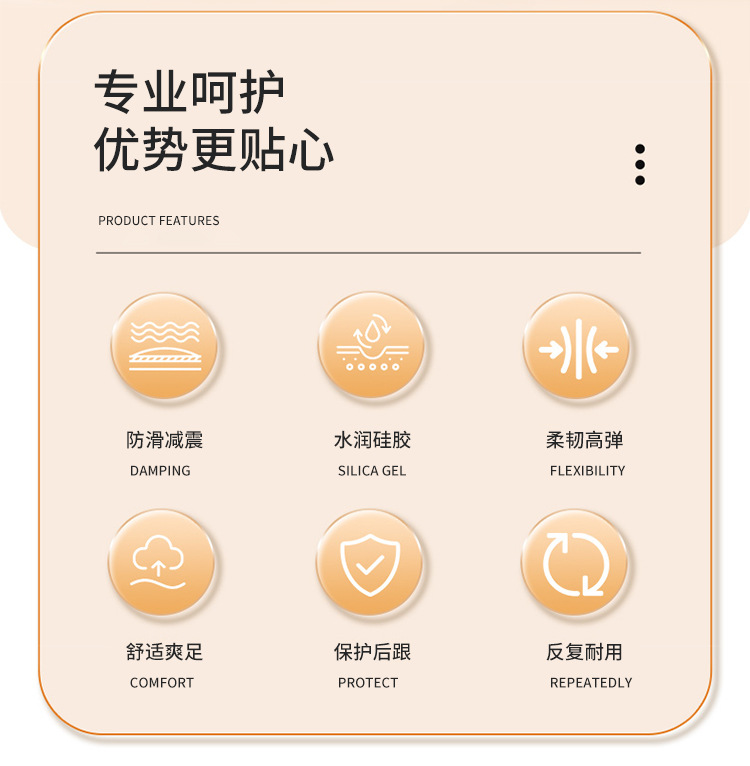 专业呵护
优势更贴心

PRODUCT FEATURES

防滑减震
DAMPING

水润硅胶
SILICA GEL

柔韧高弹
FLEXIBILITY

舒适爽足
COMFORT

保护后跟
PROTECT

反复耐用
REPEATEDLY