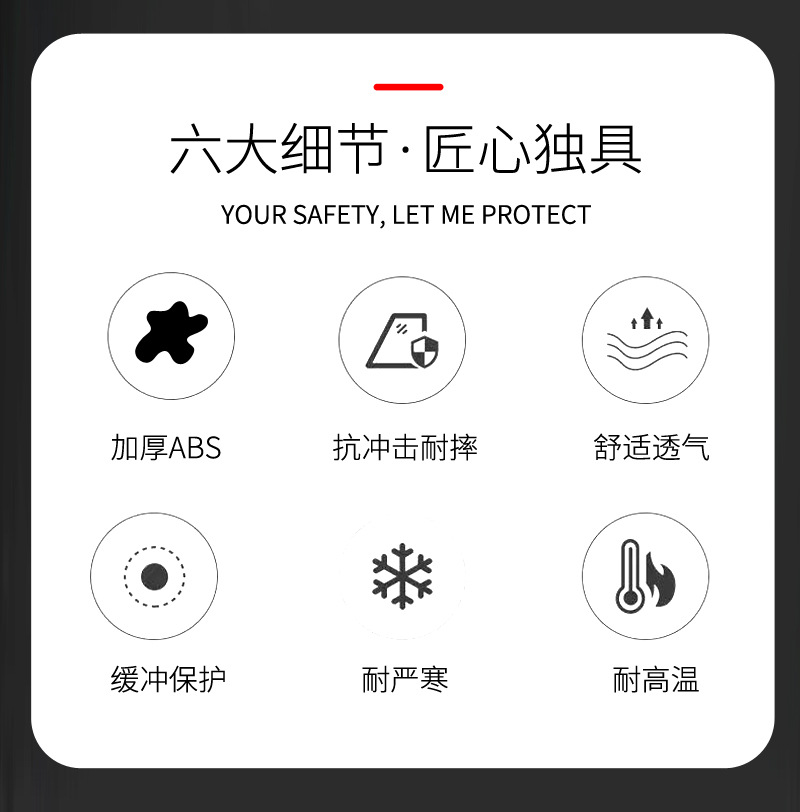 六大细节·匠心独具

YOUR SAFETY, LET ME PROTECT

加厚ABS

抗冲击耐摔

舒适透气

缓冲保护

耐严寒

耐高温