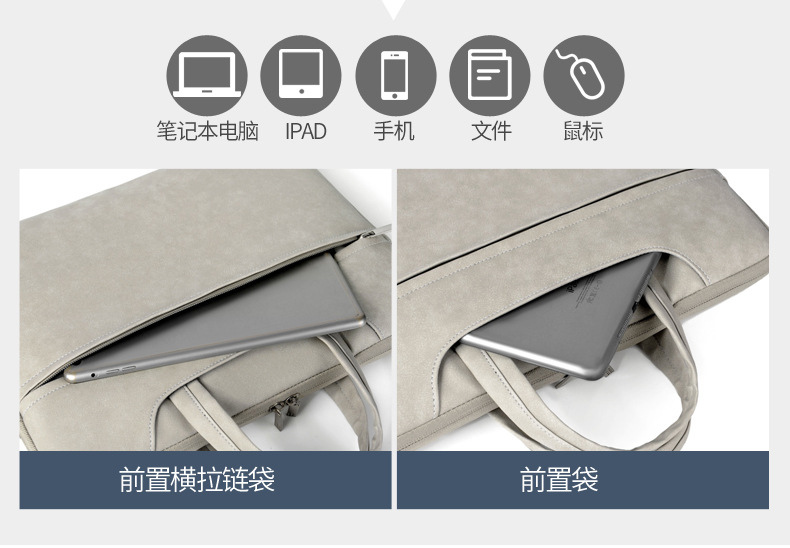 笔记本电脑 IPAD 手机 文件 鼠标

前置横拉链袋

前置袋