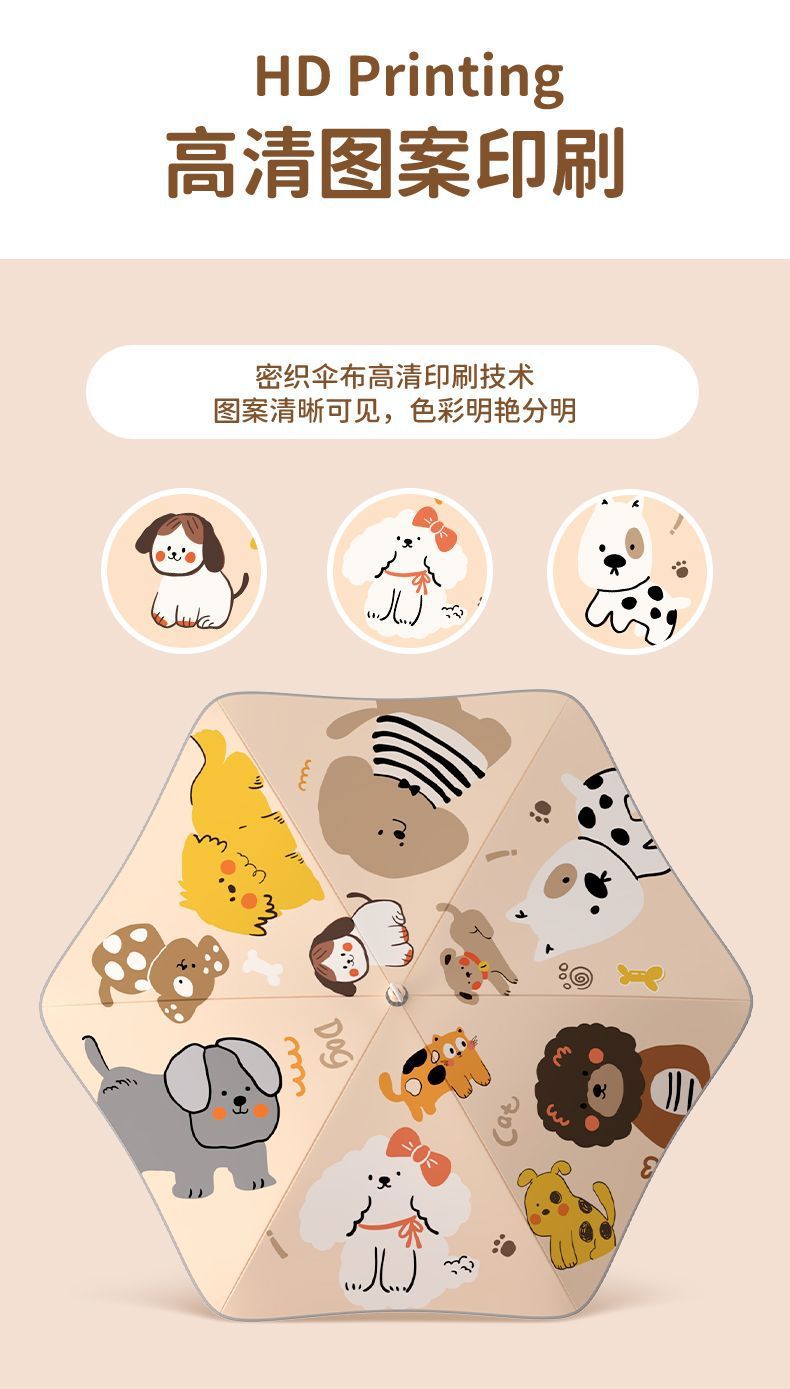 HD Printing
高清图案印刷

密织伞布高清印刷技术
图案清晰可见，色彩明艳分明

Dog

Cat