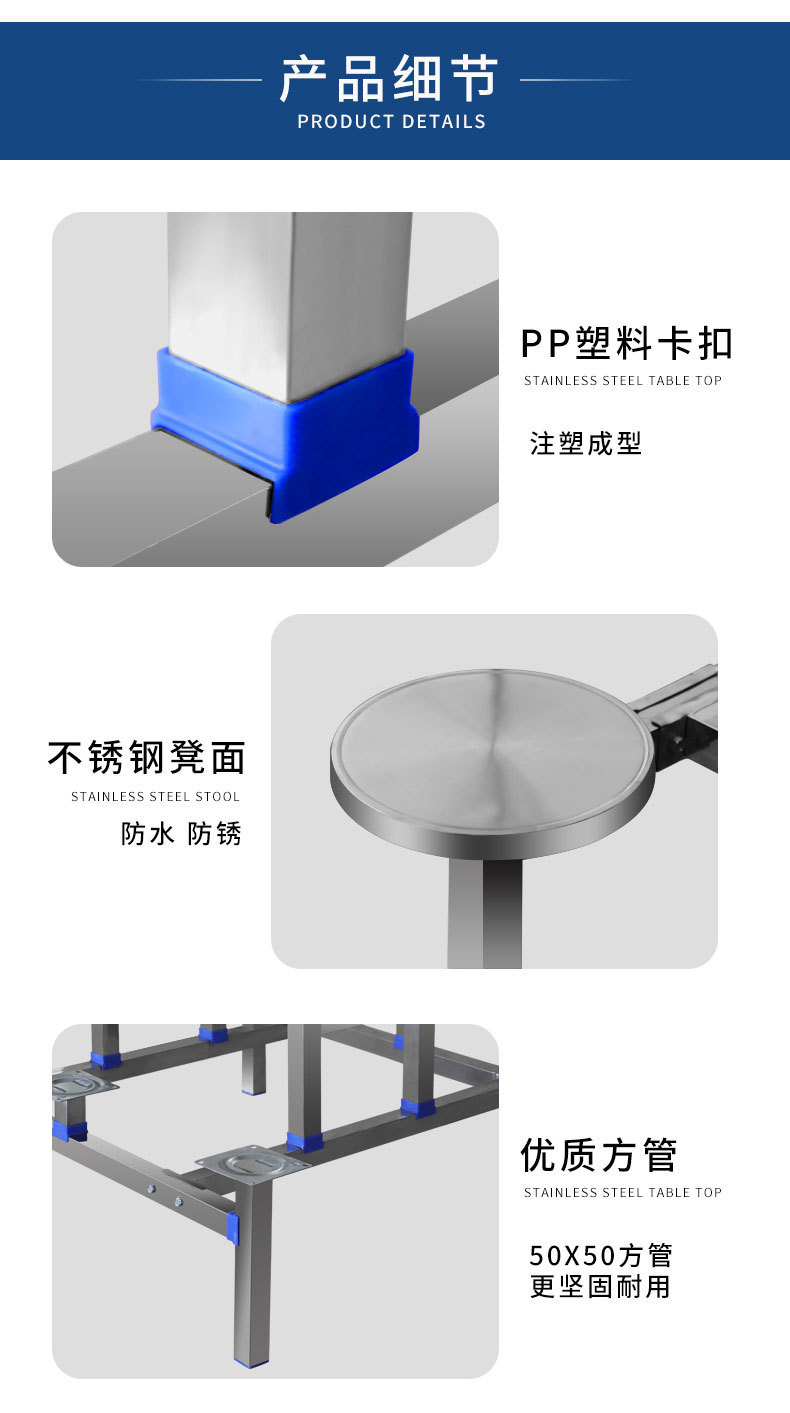 产品细节
PRODUCT DETAILS

PP塑料卡扣
STAINLESS STEEL TABLE TOP
注塑成型

不锈钢凳面
STAINLESS STEEL STOOL
防水 防锈

优质方管
STAINLESS STEEL TABLE TOP
50X50方管
更坚固耐用