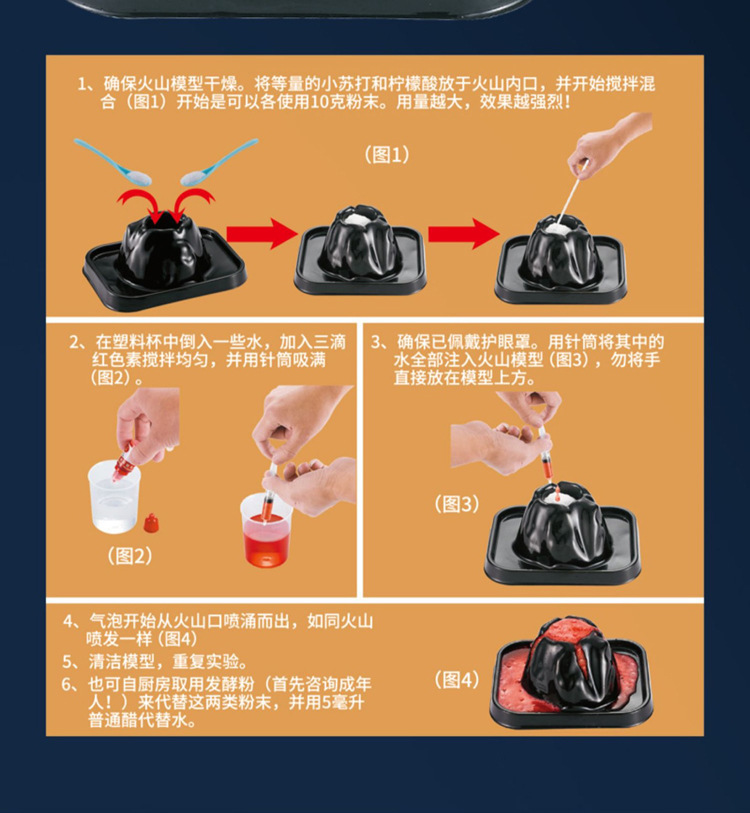 1、确保火山模型干燥。将等量的小苏打和柠檬酸放于火山内口，并开始搅拌混合（图1）开始是可以各使用10克粉末。用量越大，效果越强烈！

（图1）

2、在塑料杯中倒入一些水，加入三滴红色素搅拌均匀，并用针筒吸满（图2）。

（图2）

3、确保已佩戴护眼罩。用针筒将其中的水全部注入火山模型（图3），勿将手直接放在模型上方。

（图3）

4、气泡开始从火山口喷涌而出，如同火山喷发一样（图4）
5、清洁模型，重复实验。
6、也可自厨房取用发酵粉（首先咨询成年人！）来代替这两类粉末，并用5毫升普通醋代替水。

（图4）