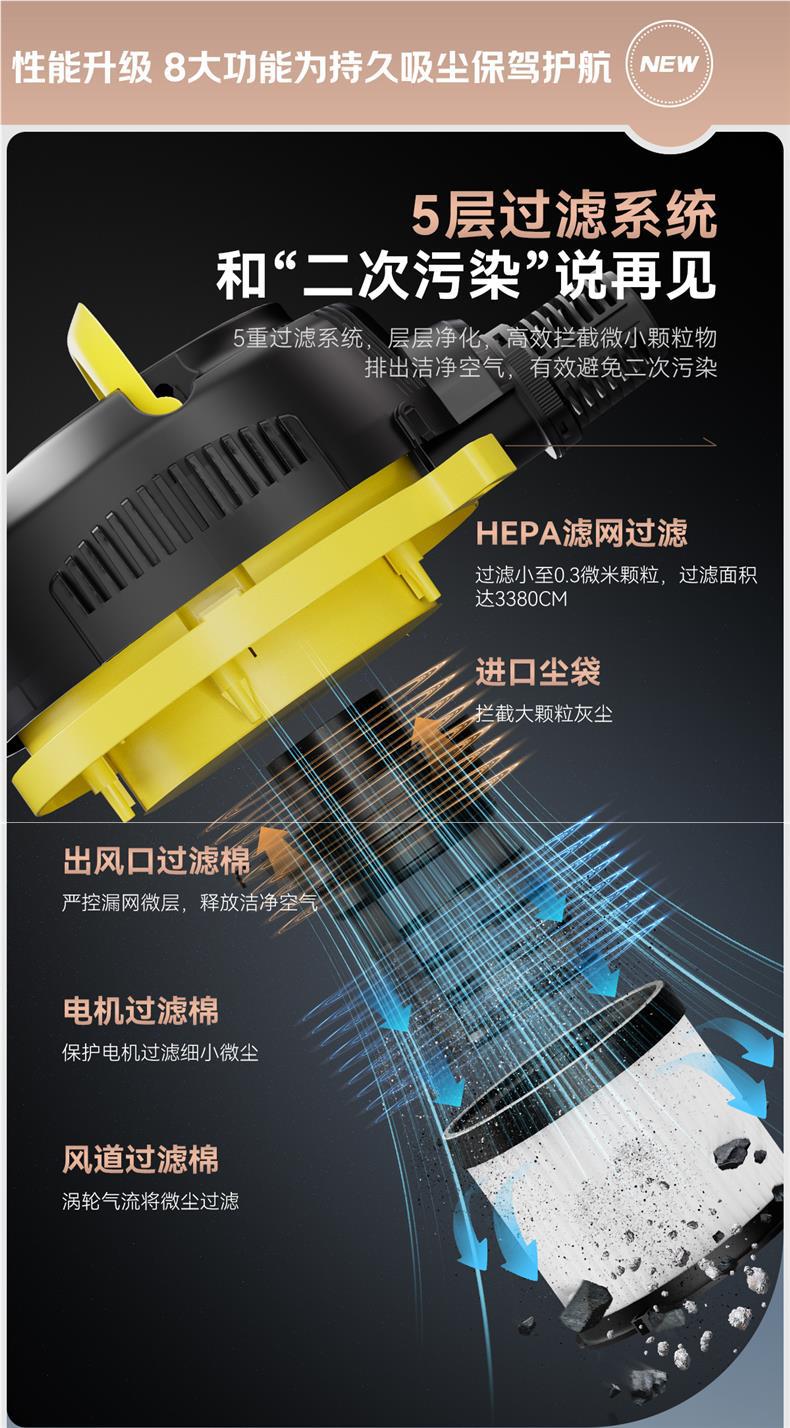 性能升级 8大功能为持久吸尘保驾护航

NEW

5层过滤系统
和“二次污染”说再见

5重过滤系统，层层净化，高效拦截微小颗粒物
排出洁净空气，有效避免二次污染

HEPA滤网过滤

过滤小至0.3微米颗粒，过滤面积达3380CM

进口尘袋

拦截大颗粒灰尘

出风口过滤棉

严控漏网微层，释放洁净空气

电机过滤棉

保护电机过滤细小微尘

风道过滤棉

涡轮气流将微尘过滤