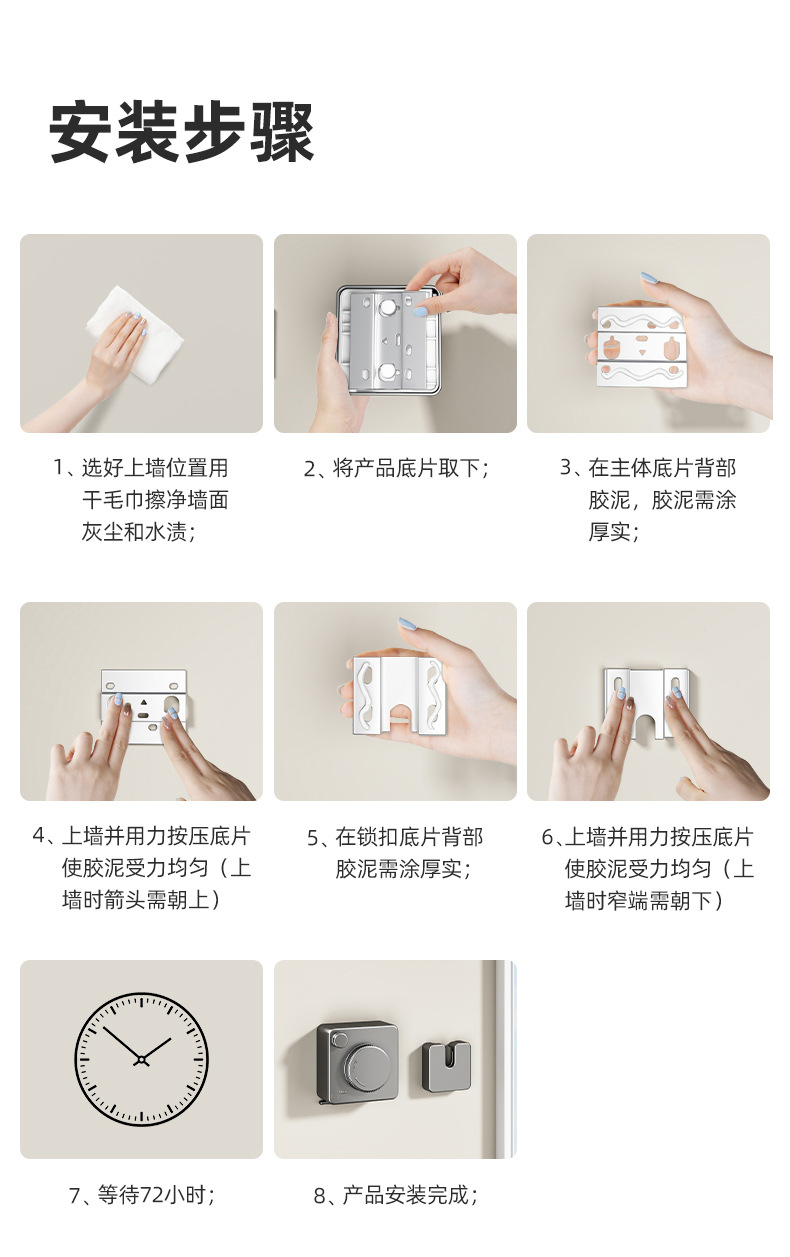 安装步骤

1、选好上墙位置用干毛巾擦净墙面灰尘和水渍；

2、将产品底片取下；

3、在主体底片背部胶泥，胶泥需涂厚实；

4、上墙并用力按压底片使胶泥受力均匀（上墙时箭头需朝上）

5、在锁扣底片背部胶泥需涂厚实；

6、上墙并用力按压底片使胶泥受力均匀（上墙时窄端需朝下）

7、等待72小时；

8、产品安装完成；