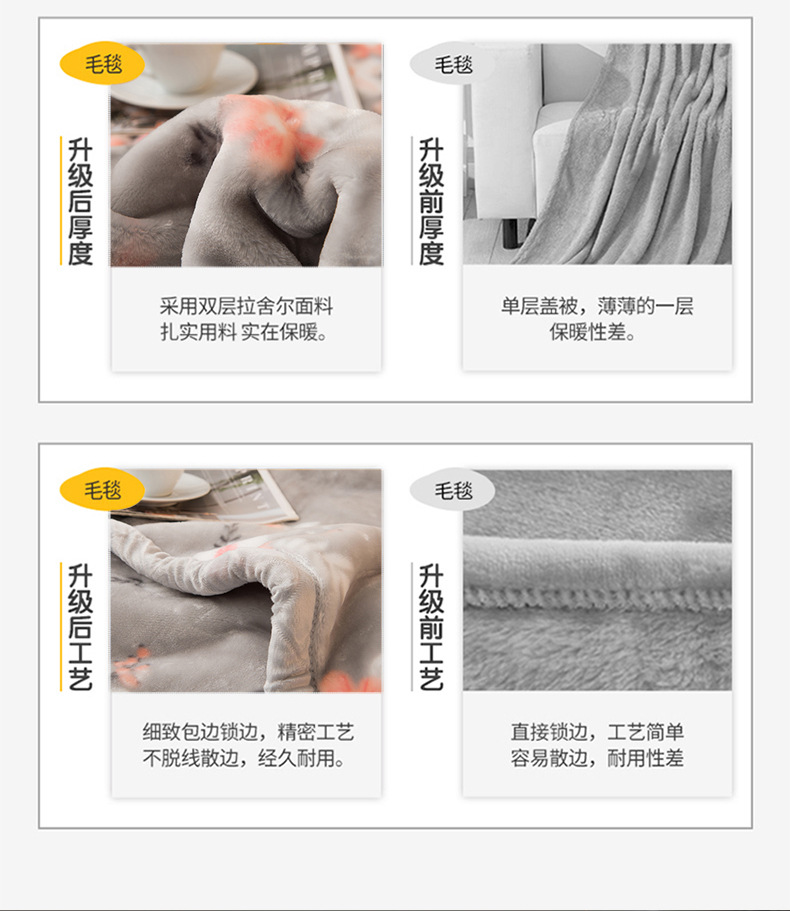 毛毯

升级后厚度

采用双层拉舍尔面料
扎实用料 实在保暖。

毛毯

升级前厚度

单层盖被，薄薄的一层
保暖性差。

毛毯

升级后工艺

细致包边锁边，精密工艺
不脱线散边，经久耐用。

毛毯

升级前工艺

直接锁边，工艺简单
容易散边，耐用性差