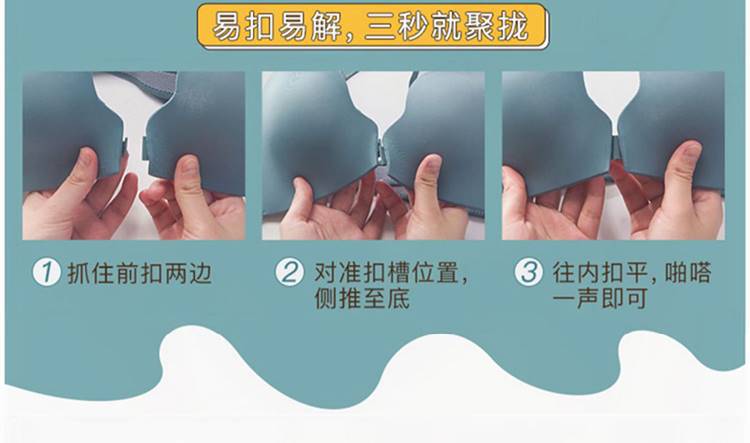 易扣易解，三秒就聚拢

1 抓住前扣两边

2 对准扣槽位置，侧推至底

3 往内扣平，啪嗒一声即可