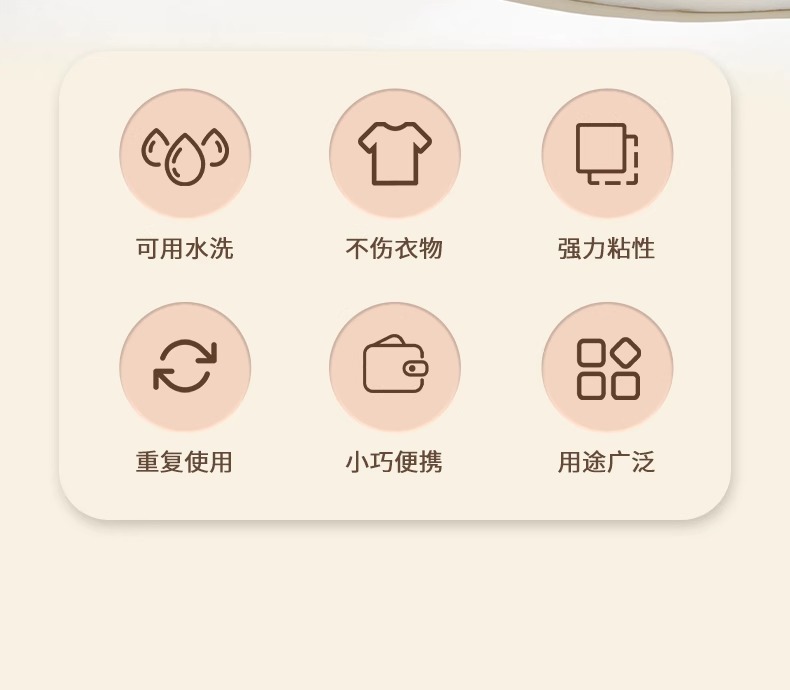 可用水洗 不伤衣物 强力粘性

重复使用 小巧便携 用途广泛