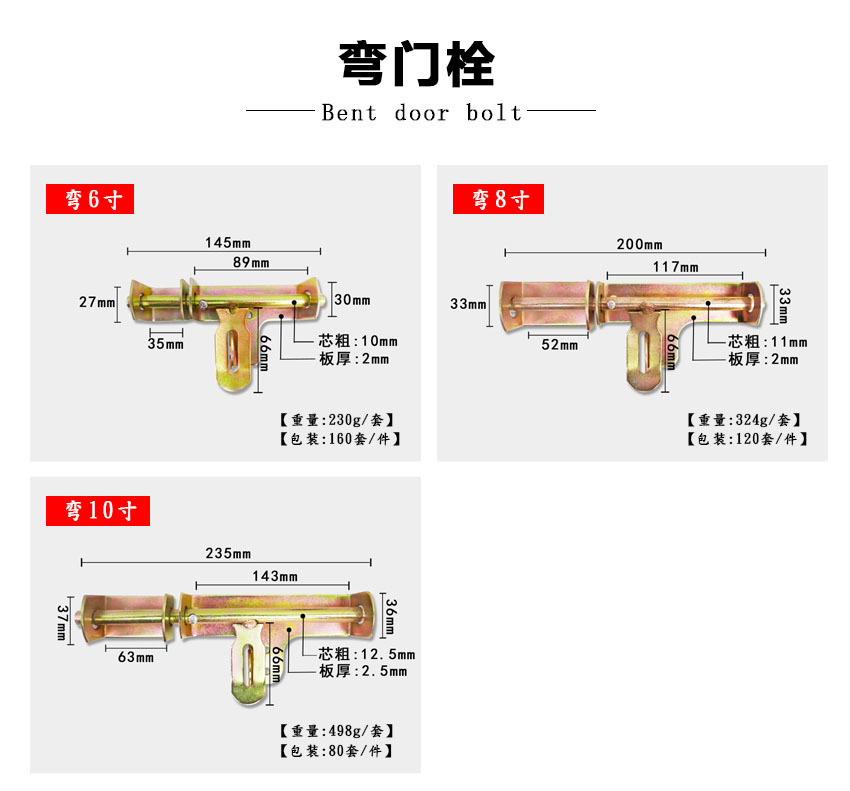 弯门栓

Bent door bolt

弯6寸

145mm
89mm
27mm
30mm
35mm
66mm
芯粗:10mm
板厚:2mm

【重量:230g/套】
【包装:160套/件】

弯8寸

200mm
117mm
33mm
33mm
52mm
66mm
芯粗:11mm
板厚:2mm

【重量:324g/套】
【包装:120套/件】

弯10寸

235mm
143mm
37mm
36mm
63mm
66mm
芯粗:12.5mm
板厚:2.5mm

【重量:498g/套】
【包装:80套/件】