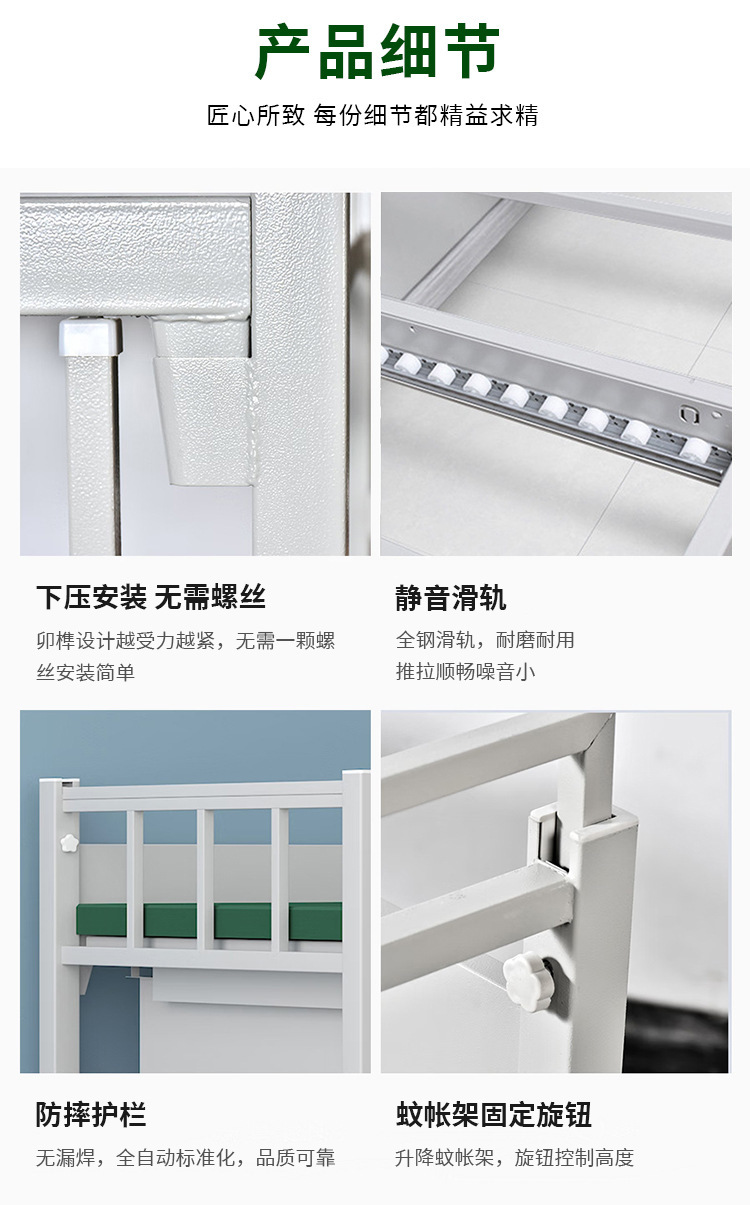 产品细节

匠心所致 每份细节都精益求精

下压安装 无需螺丝

卯榫设计越受力越紧，无需一颗螺丝安装简单

静音滑轨

全钢滑轨，耐磨耐用
推拉顺畅噪音小

防摔护栏

无漏焊，全自动标准化，品质可靠

蚊帐架固定旋钮

升降蚊帐架，旋钮控制高度