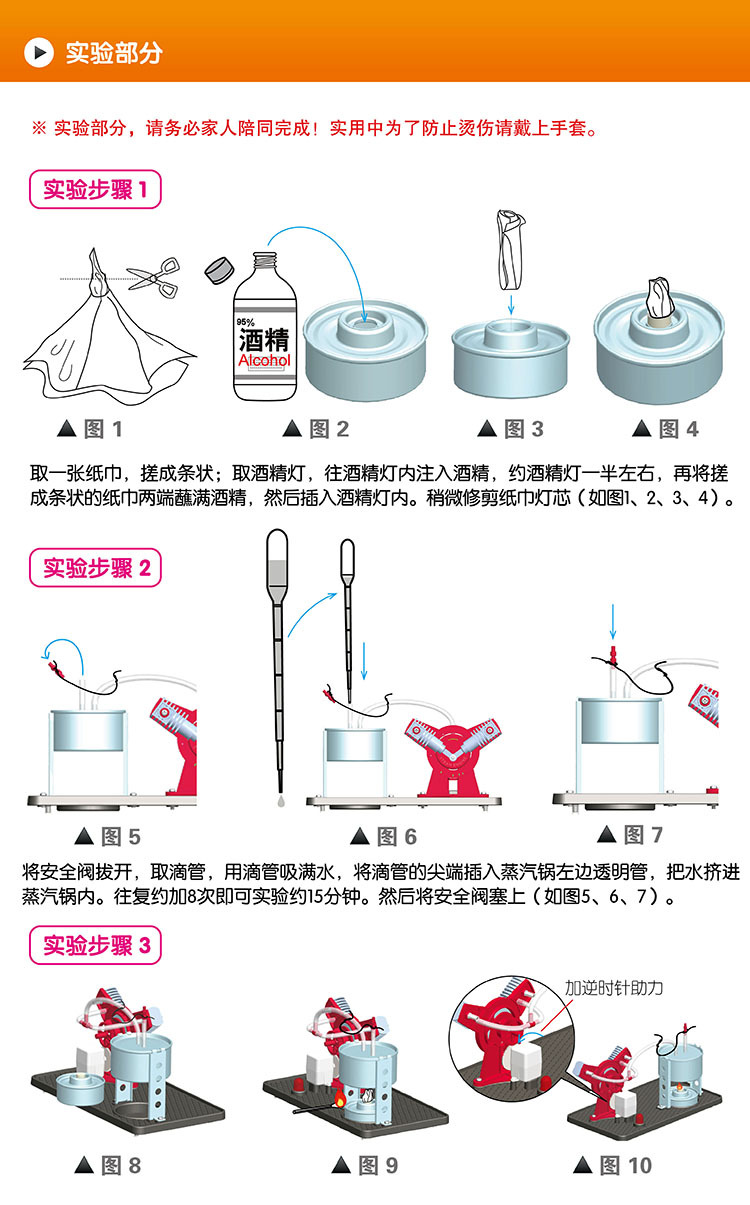 实验部分

※ 实验部分，请务必家人陪同完成！实用中为了防止烫伤请戴上手套。

实验步骤 1

95%
酒精
Alcohol

▲ 图 1　▲ 图 2　▲ 图 3　▲ 图 4

取一张纸巾，搓成条状；取酒精灯，往酒精灯内注入酒精，约酒精灯一半左右，再将搓成条状的纸巾两端蘸满酒精，然后插入酒精灯内。稍微修剪纸巾灯芯（如图1、2、3、4）。

实验步骤 2

▲ 图 5　▲ 图 6　▲ 图 7

将安全阀拔开，取滴管，用滴管吸满水，将滴管的尖端插入蒸汽锅左边透明管，把水挤进蒸汽锅内。往复约加8次即可实验约15分钟。然后将安全阀塞上（如图5、6、7）。

实验步骤 3

加逆时针助力

▲ 图 8　▲ 图 9　▲ 图 10