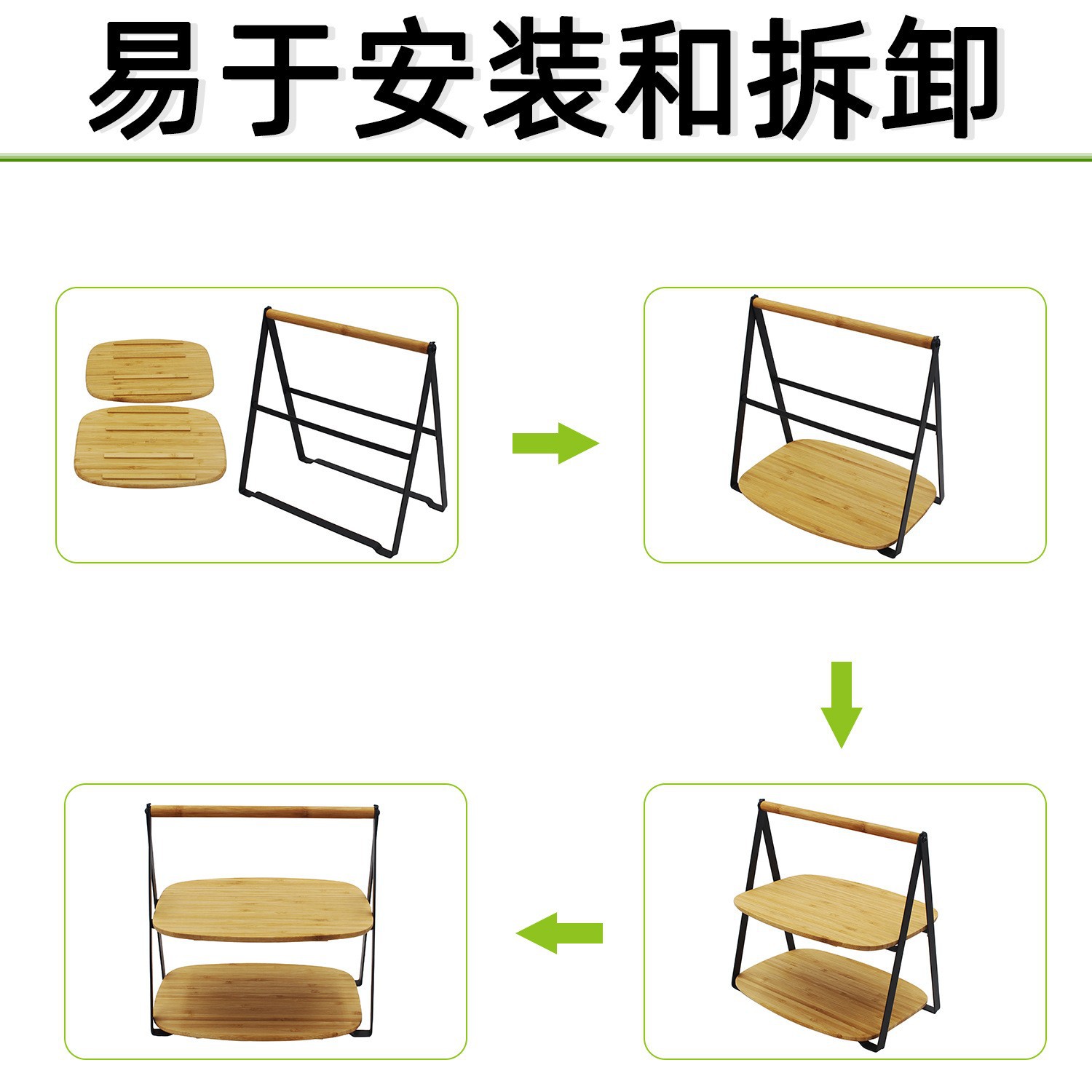 易于安装和拆卸