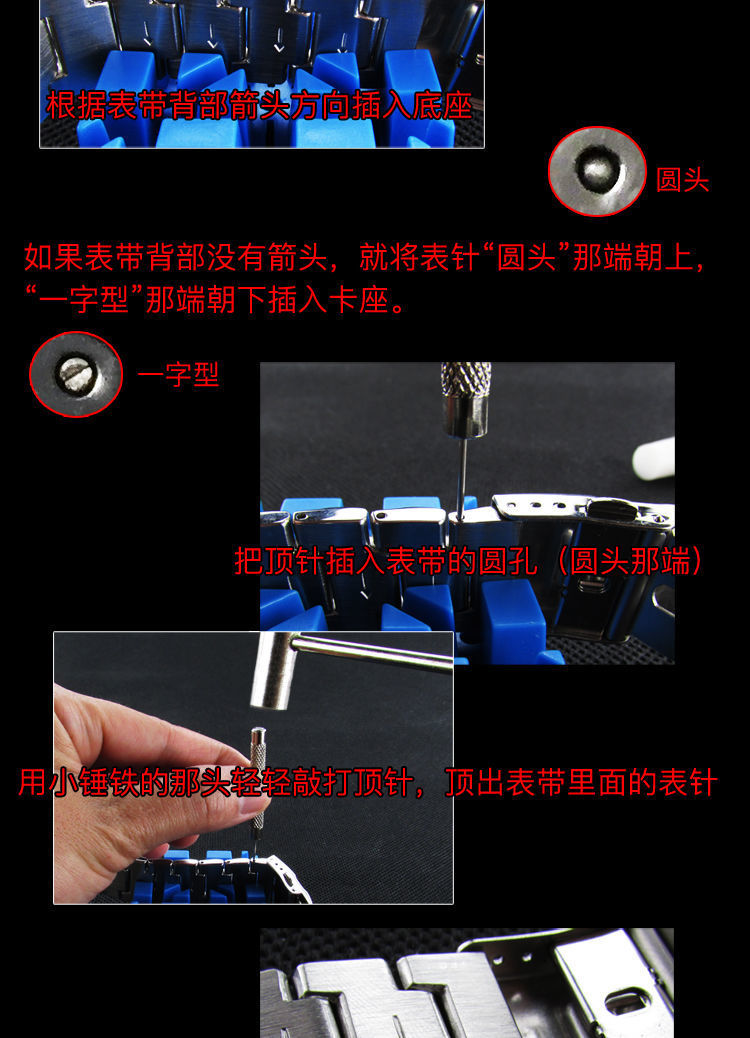 根据表带背部箭头方向插入底座

圆头

如果表带背部没有箭头，就将表针“圆头”那端朝上，“一字型”那端朝下插入卡座。

一字型

把顶针插入表带的圆孔（圆头那端）

用小锤铁的那头轻轻敲打顶针，顶出表带里面的表针