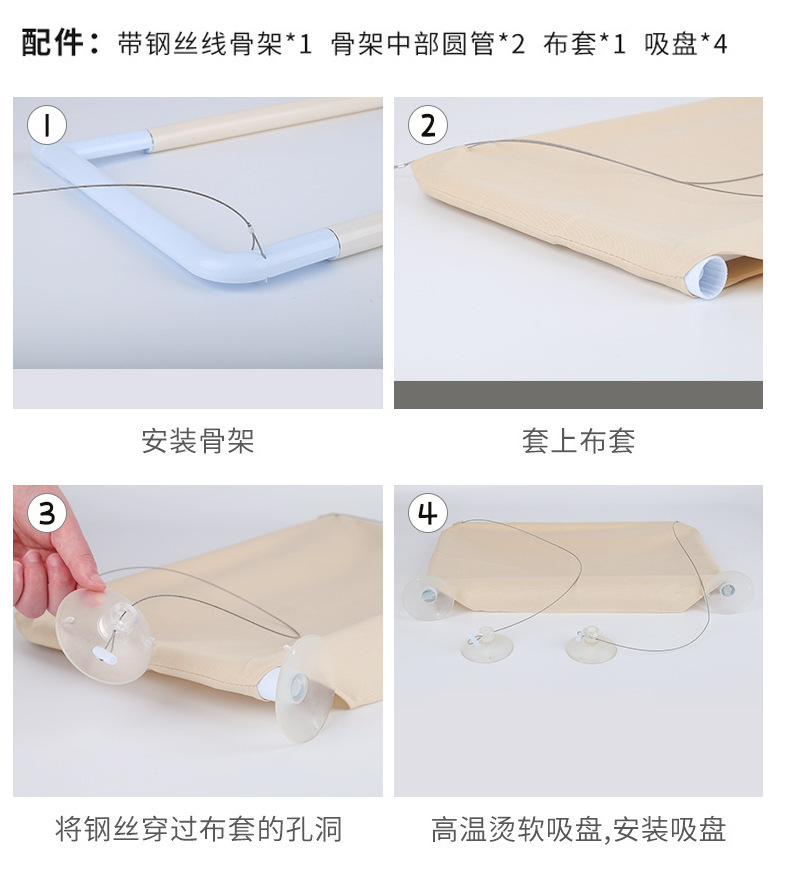 配件：带钢丝线骨架*1 骨架中部圆管*2 布套*1 吸盘*4

1

安装骨架

2

套上布套

3

将钢丝穿过布套的孔洞

4

高温烫软吸盘,安装吸盘