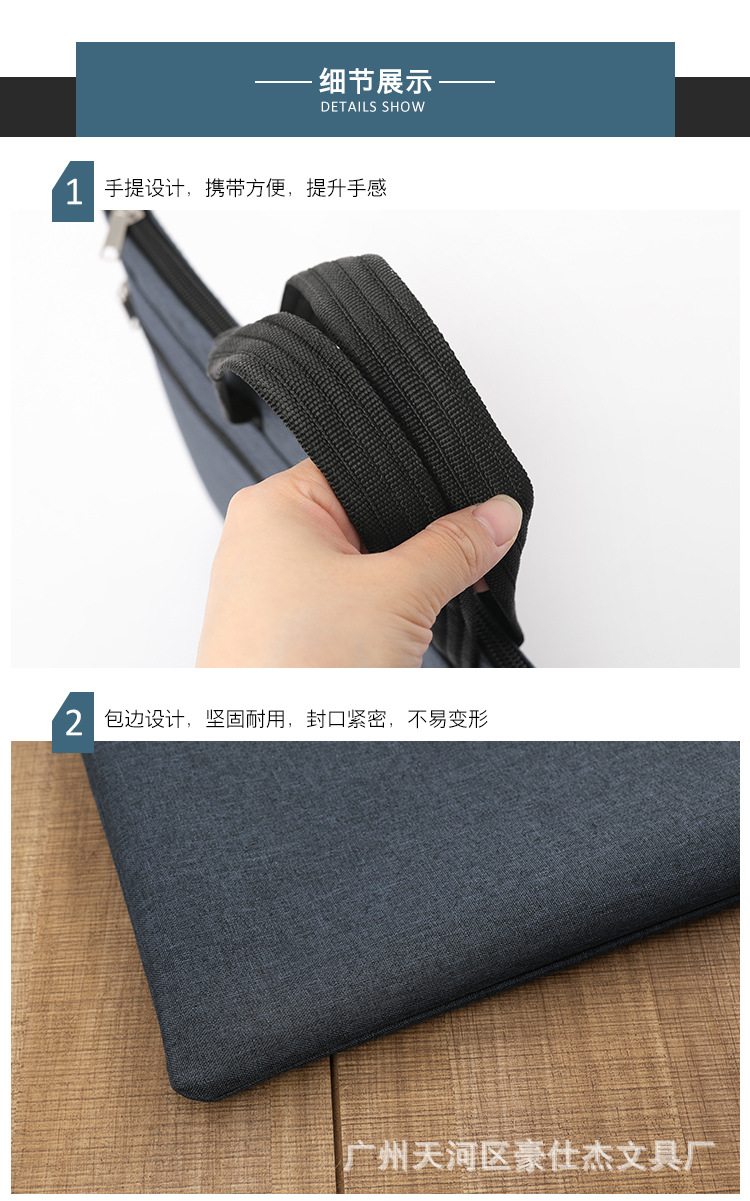 细节展示
DETAILS SHOW

1 手提设计，携带方便，提升手感

2 包边设计，坚固耐用，封口紧密，不易变形

广州天河区豪仕杰文具厂