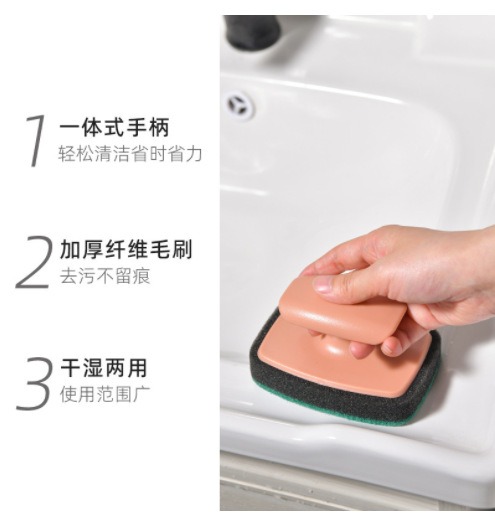 1 一体式手柄
轻松清洁省时省力

2 加厚纤维毛刷
去污不留痕

3 干湿两用
使用范围广