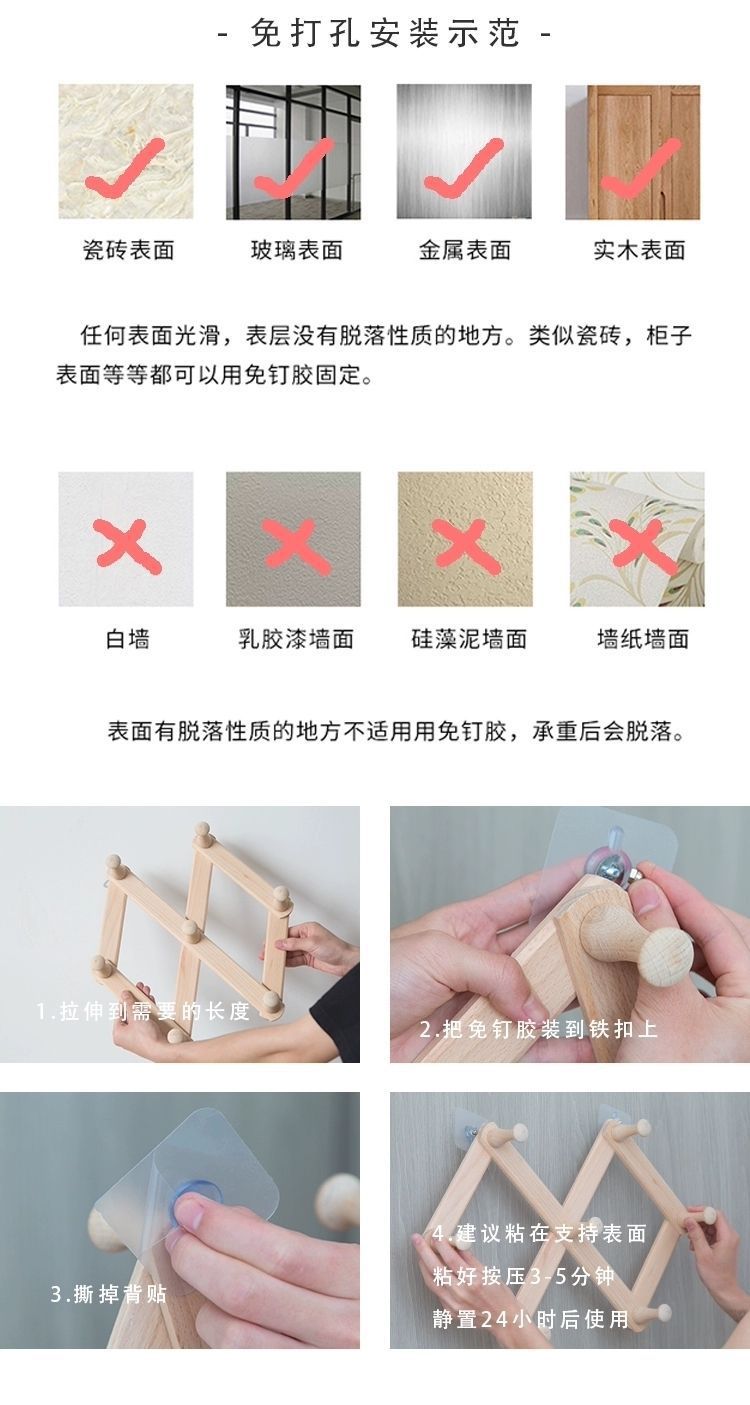 - 免打孔安装示范 -

瓷砖表面　玻璃表面　金属表面　实木表面

任何表面光滑，表层没有脱落性质的地方。类似瓷砖，柜子表面等等都可以用免钉胶固定。

白墙　乳胶漆墙面　硅藻泥墙面　墙纸墙面

表面有脱落性质的地方不适用用免钉胶，承重后会脱落。

1.拉伸到需要的长度

2.把免钉胶装到铁扣上

3.撕掉背贴

4.建议粘在支持表面
粘好按压3-5分钟
静置24小时后使用